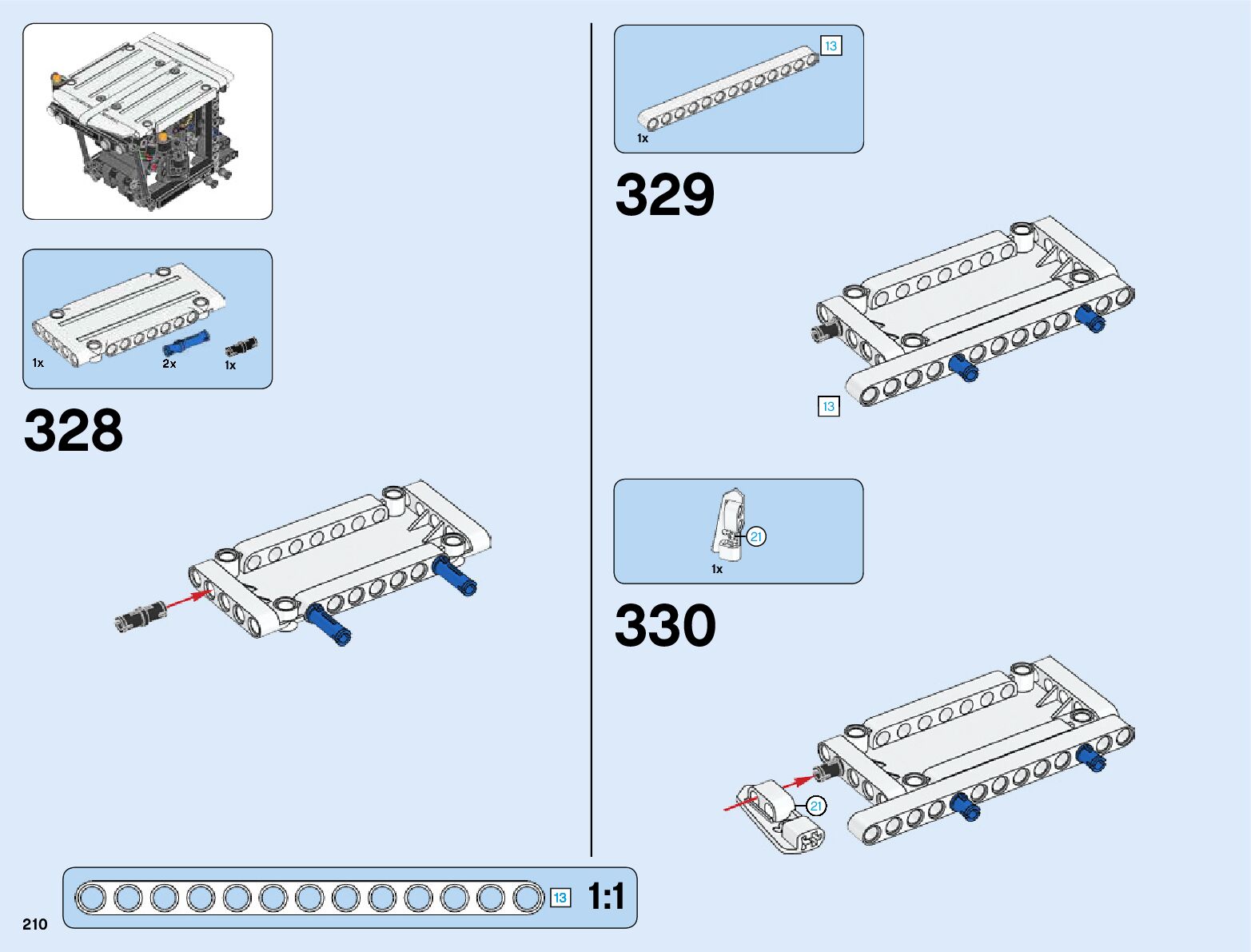 1x
2x
1x

328

13
1x

329

13

21
1x

330

21

13
1:1

210