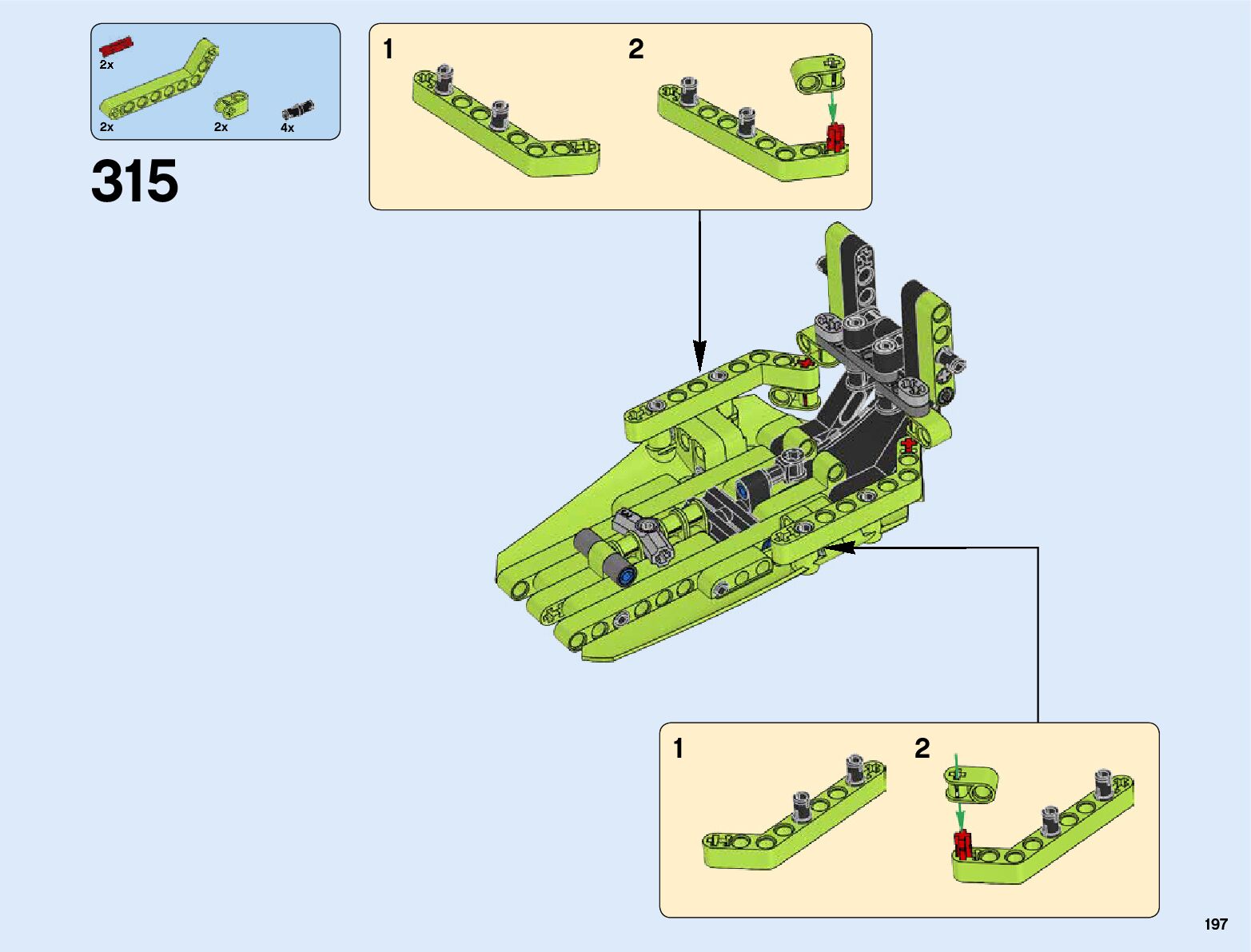 2x
2x
2x
4x

315

1
2

1
2

197