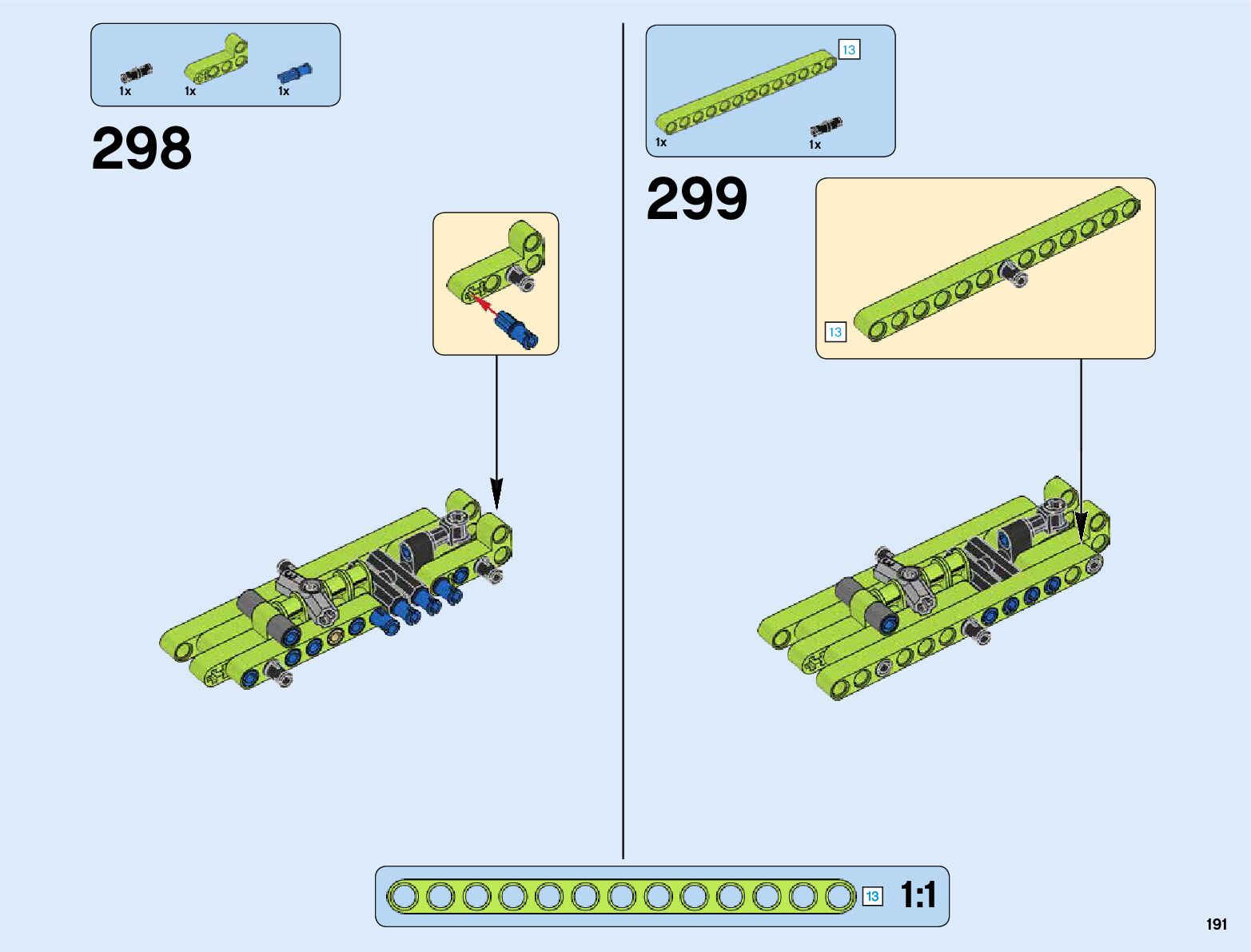 1x 1x 1x

298

13

1x 1x

299

13

13 1:1

191