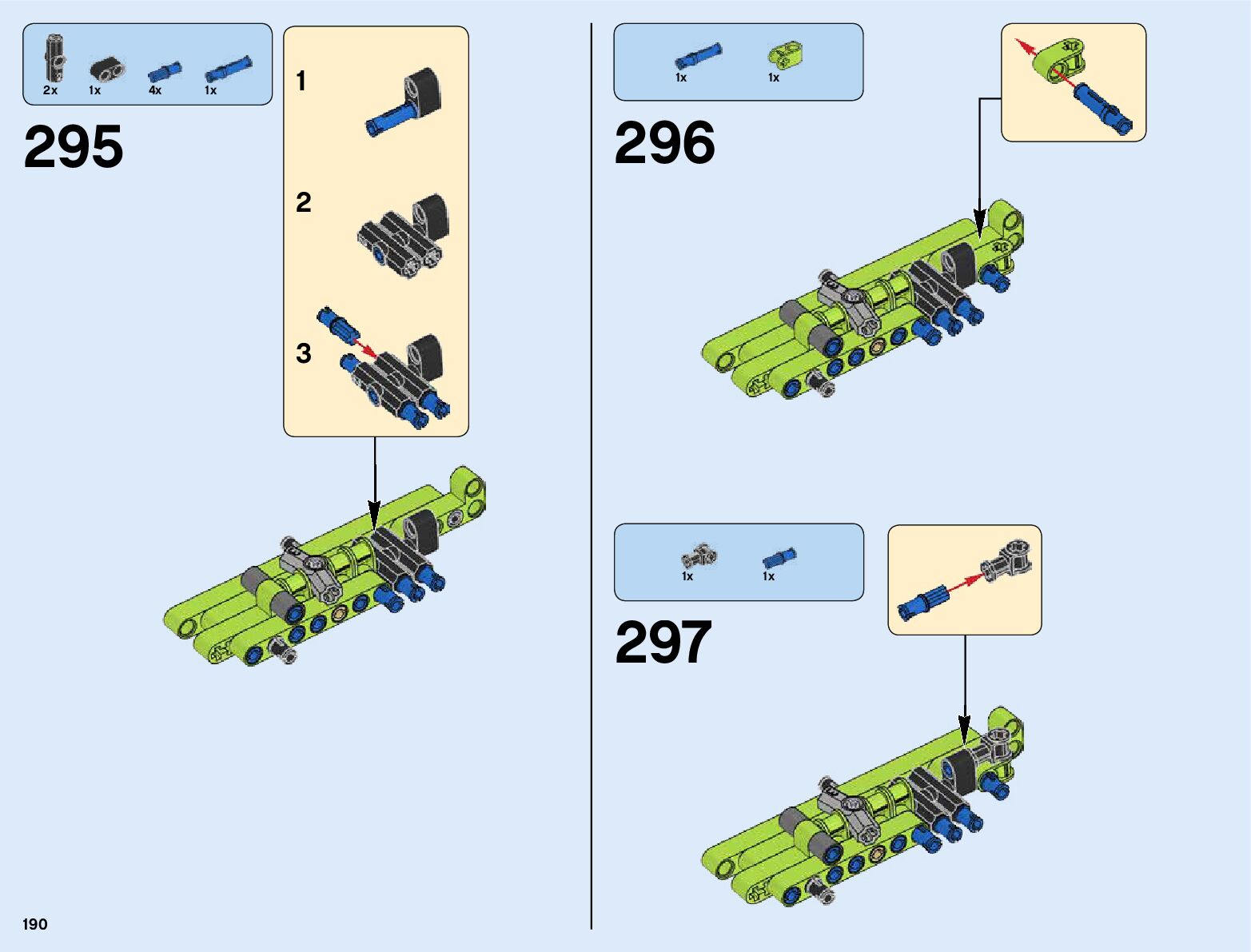 2x 1x 4x 1x

295

1

2

3

1x 1x

296

1x 1x

297

190