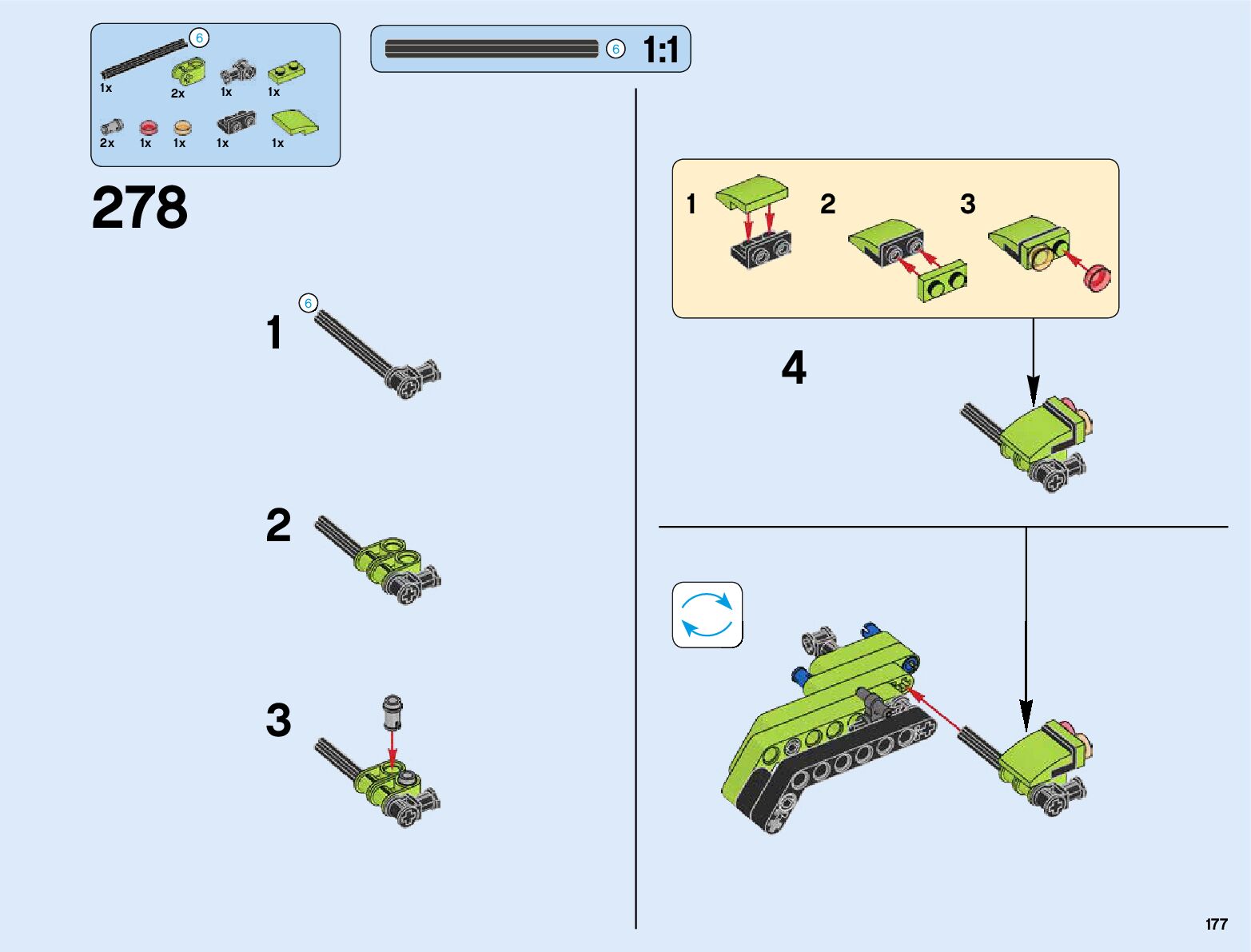 6
1x 2x 1x 1x
2x 1x 1x 1x 1x

6 1:1

278

1 6

2

3

1 2 3

4

177