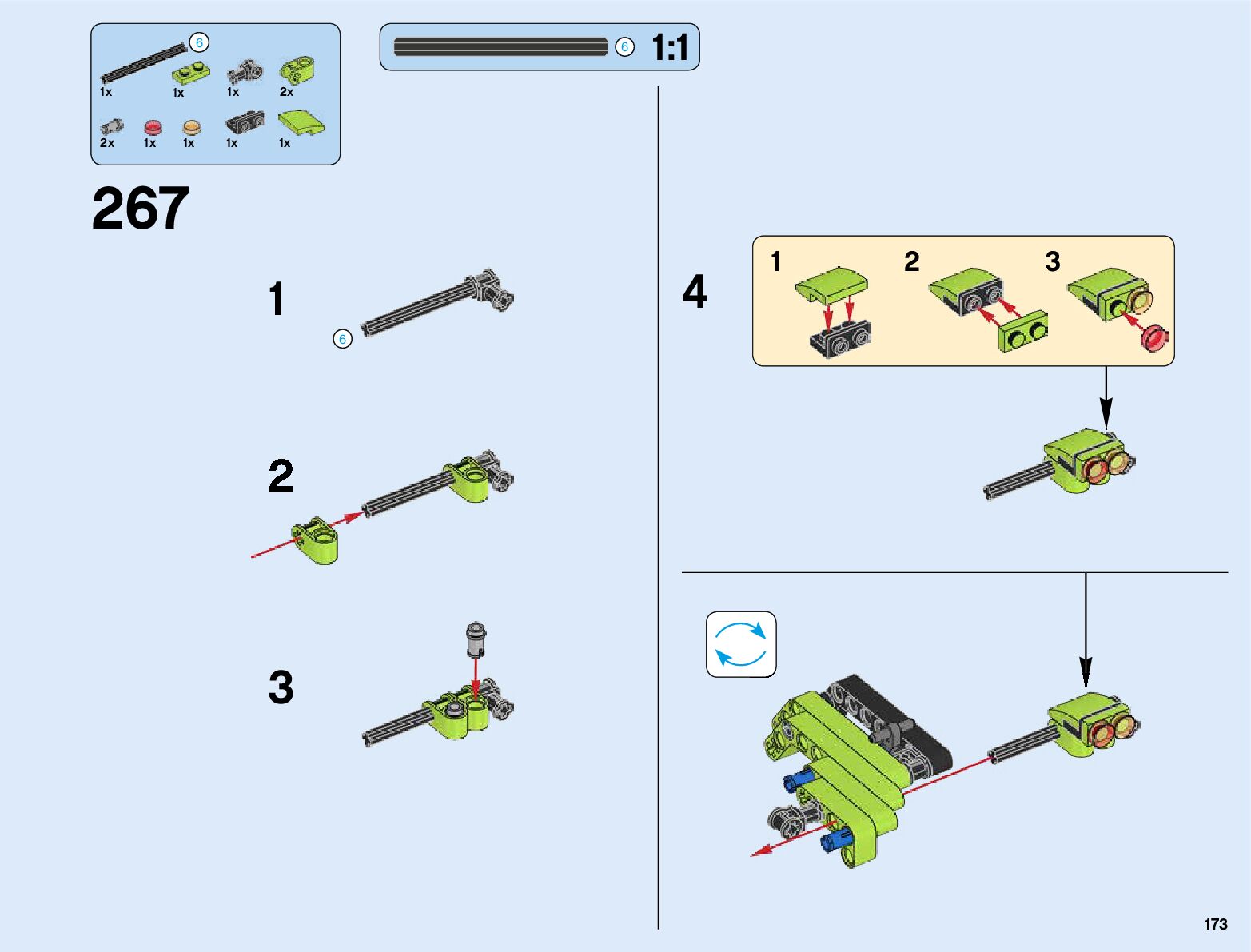 6
1x 1x 1x 2x
2x 1x 1x 1x 1x

6 1:1

267

1
6

2

3

4
1 2 3

173