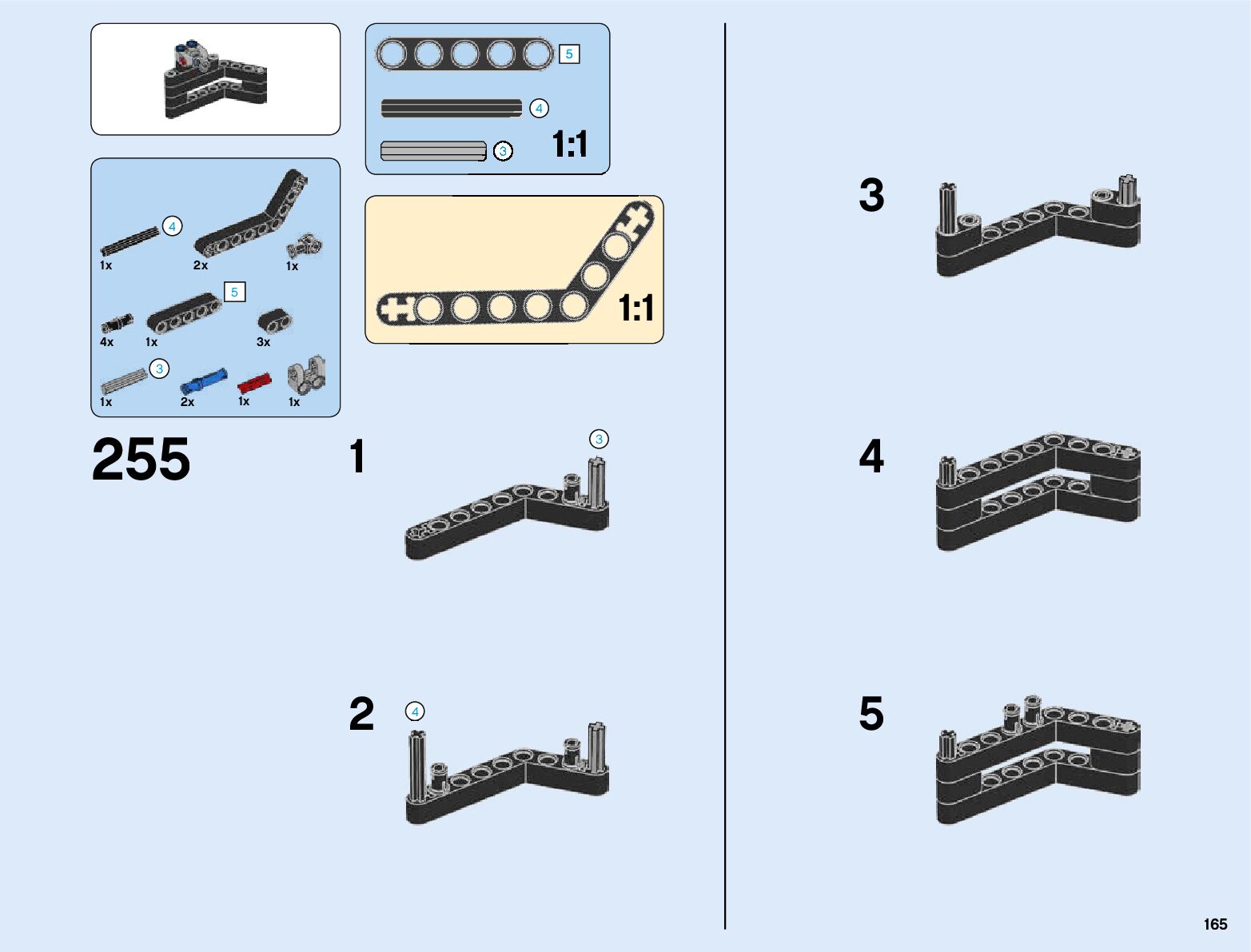 5
4
3
1:1

4
1x
2x
1x
5
4x
1x
3x
3
1x
2x
1x
1x

1:1

255

1
3

2
4

3

4

5

165