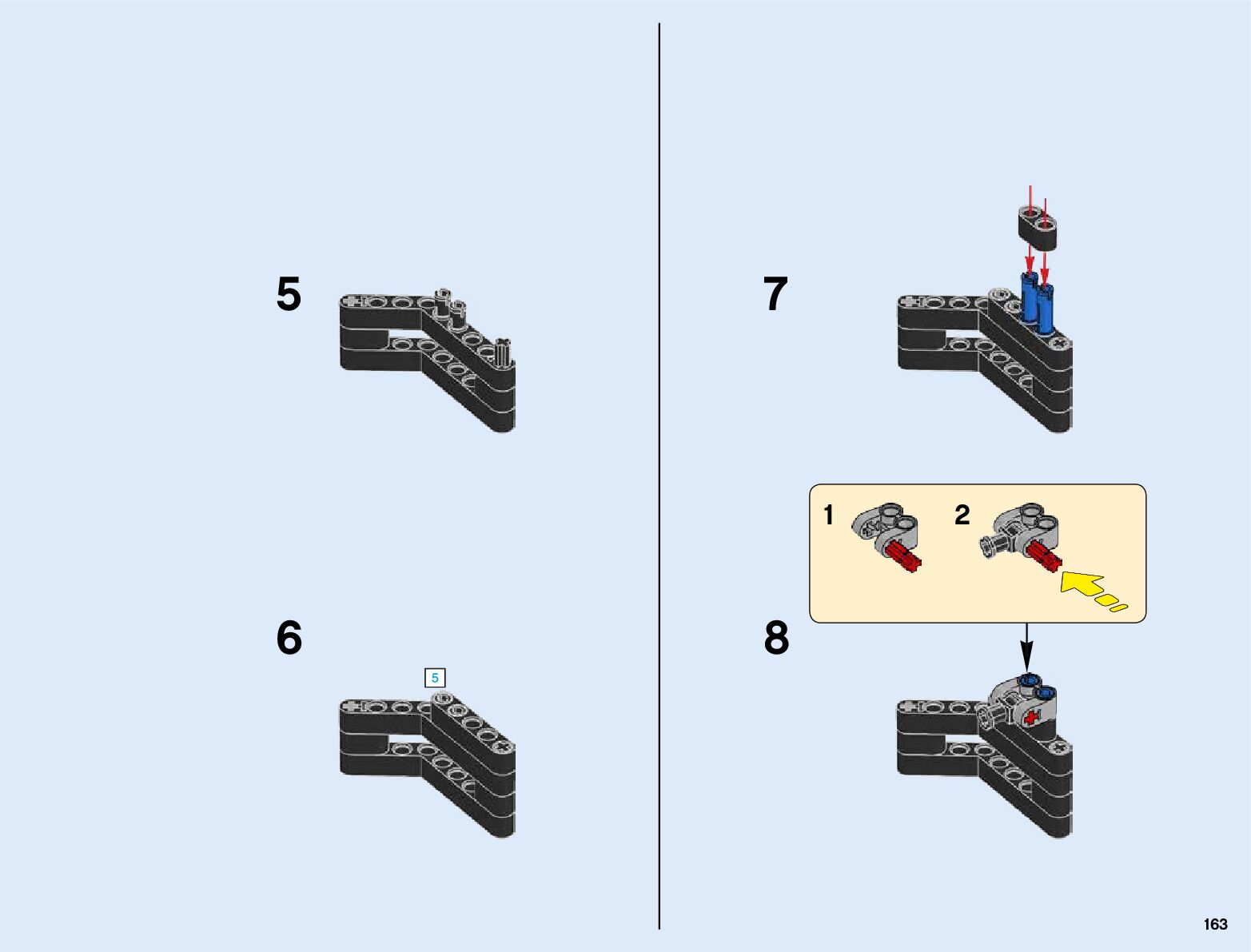 5

6

5

7

1

2

8

163