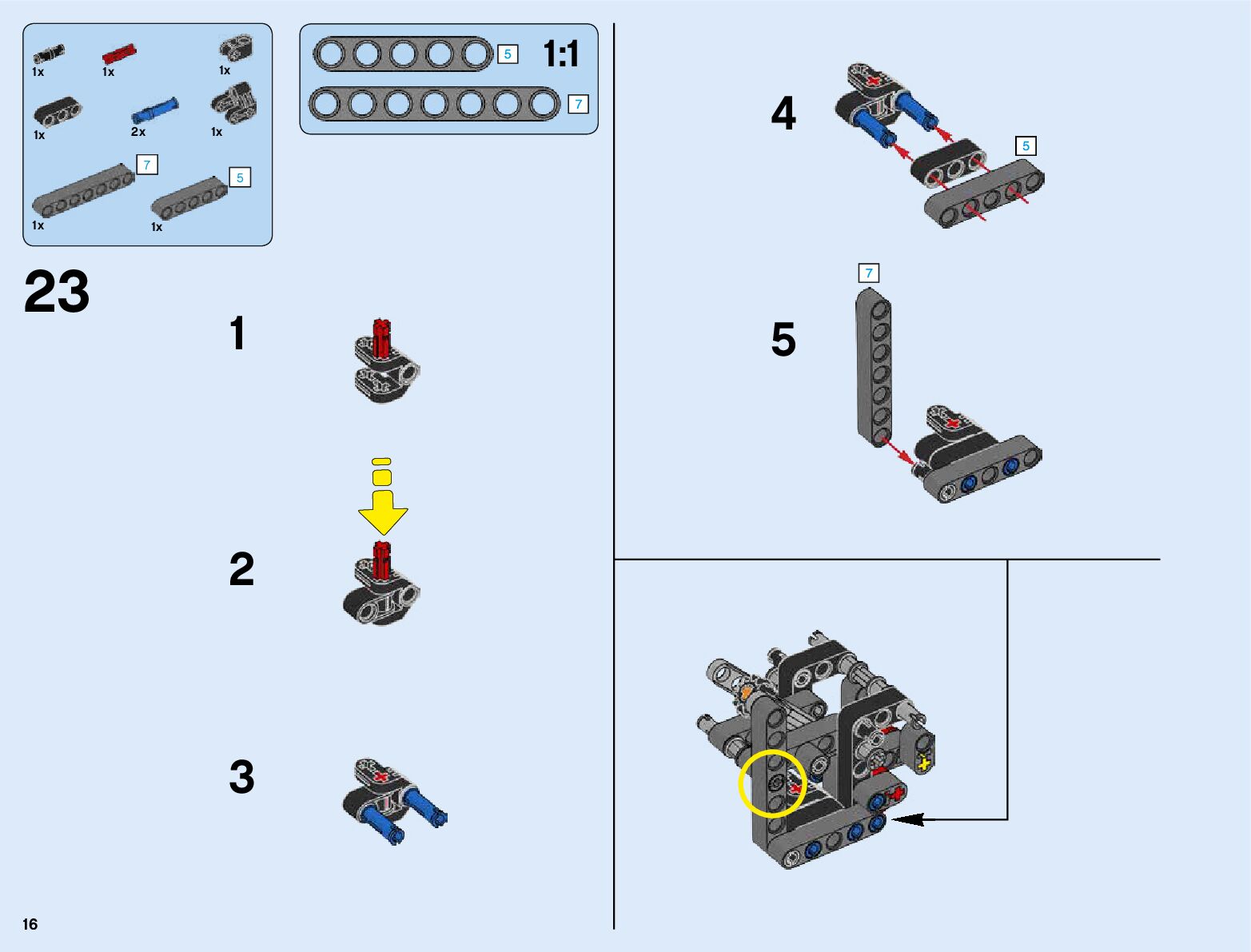 1x 1x 1x

1x 2x 1x

7

5

1x 1x

5

1:1

7

23

1

2

3

4

5

5

7

16