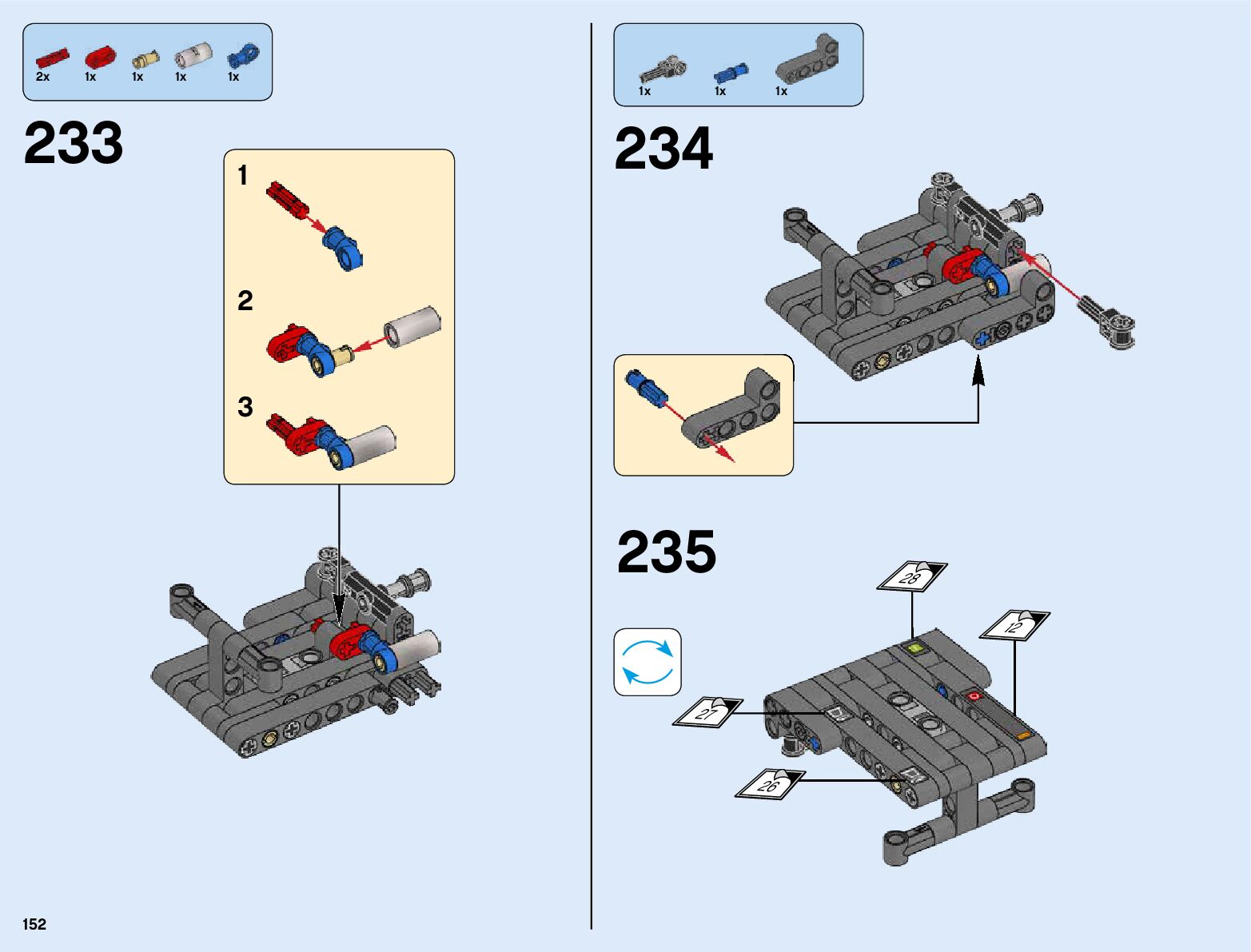 2x 1x 1x 1x 1x

233

1

2

3

1x 1x 1x

234

235

28

12

27

26

152