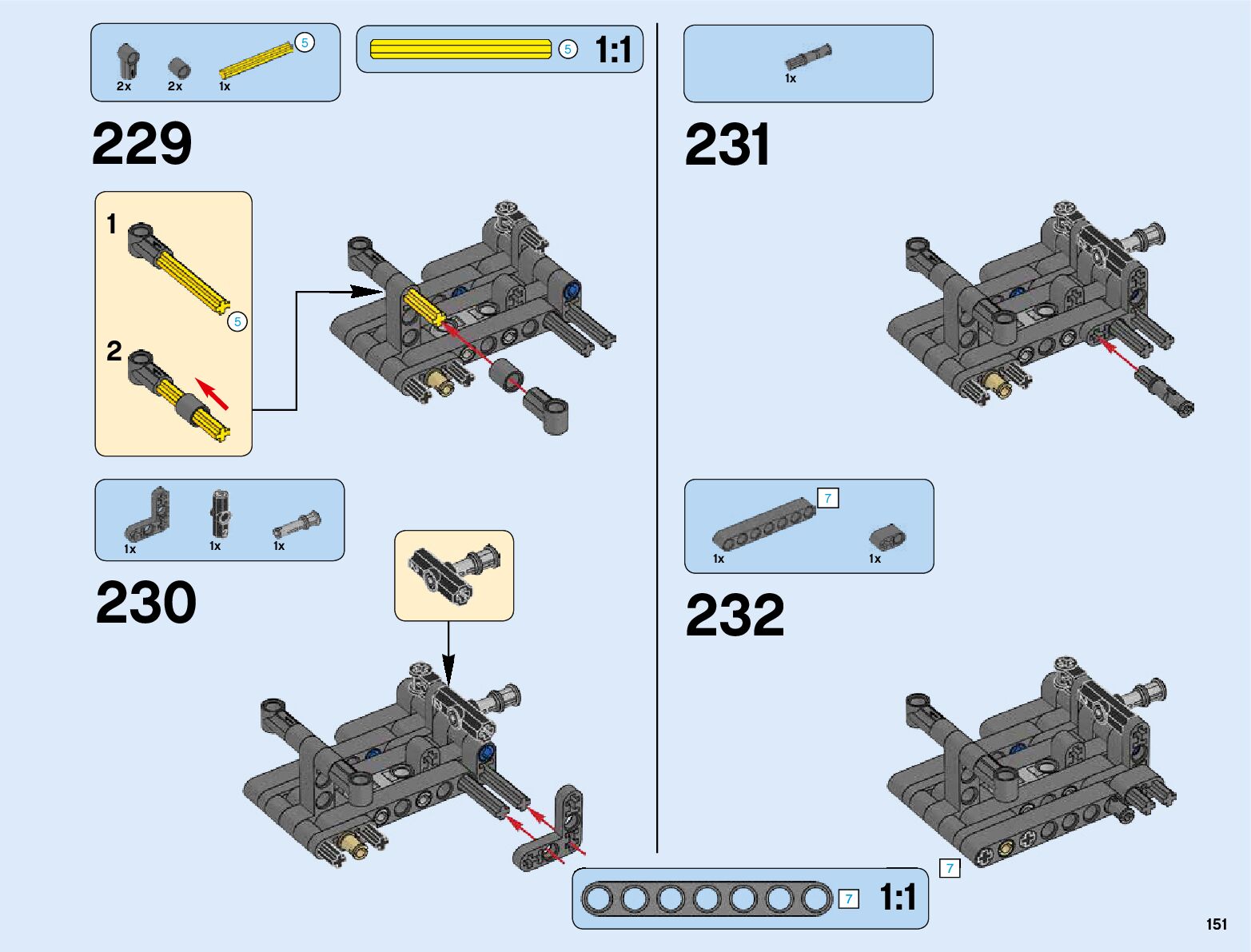 2x 2x 1x 5

5 1:1

229

1

5

2

1x 1x 1x

230

1x

231

7

1x 1x

232

7

7 1:1

151