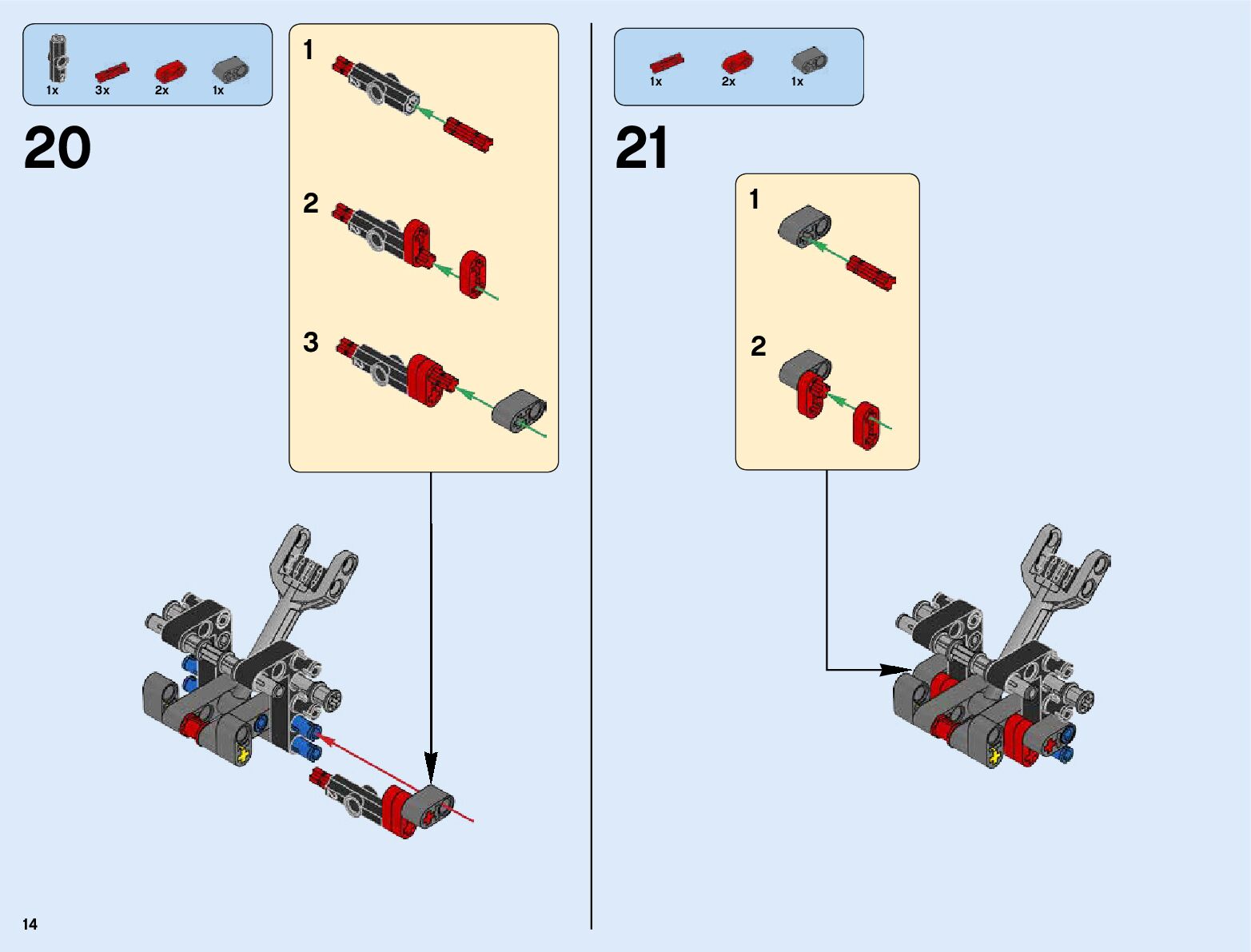 1x 3x 2x 1x

20

1

2

3

1x 2x 1x

21

1

2

14