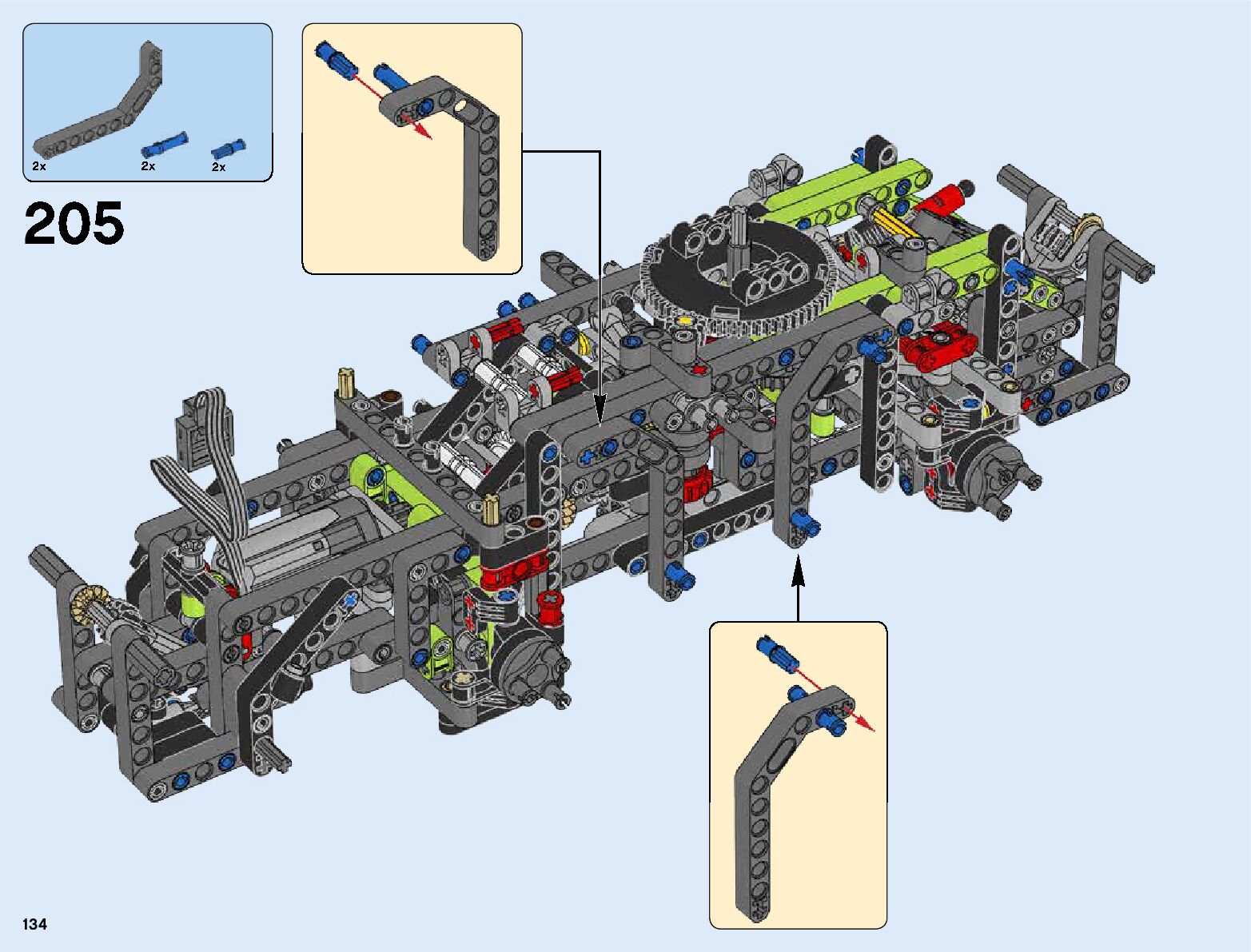 2x 2x 2x

205

134