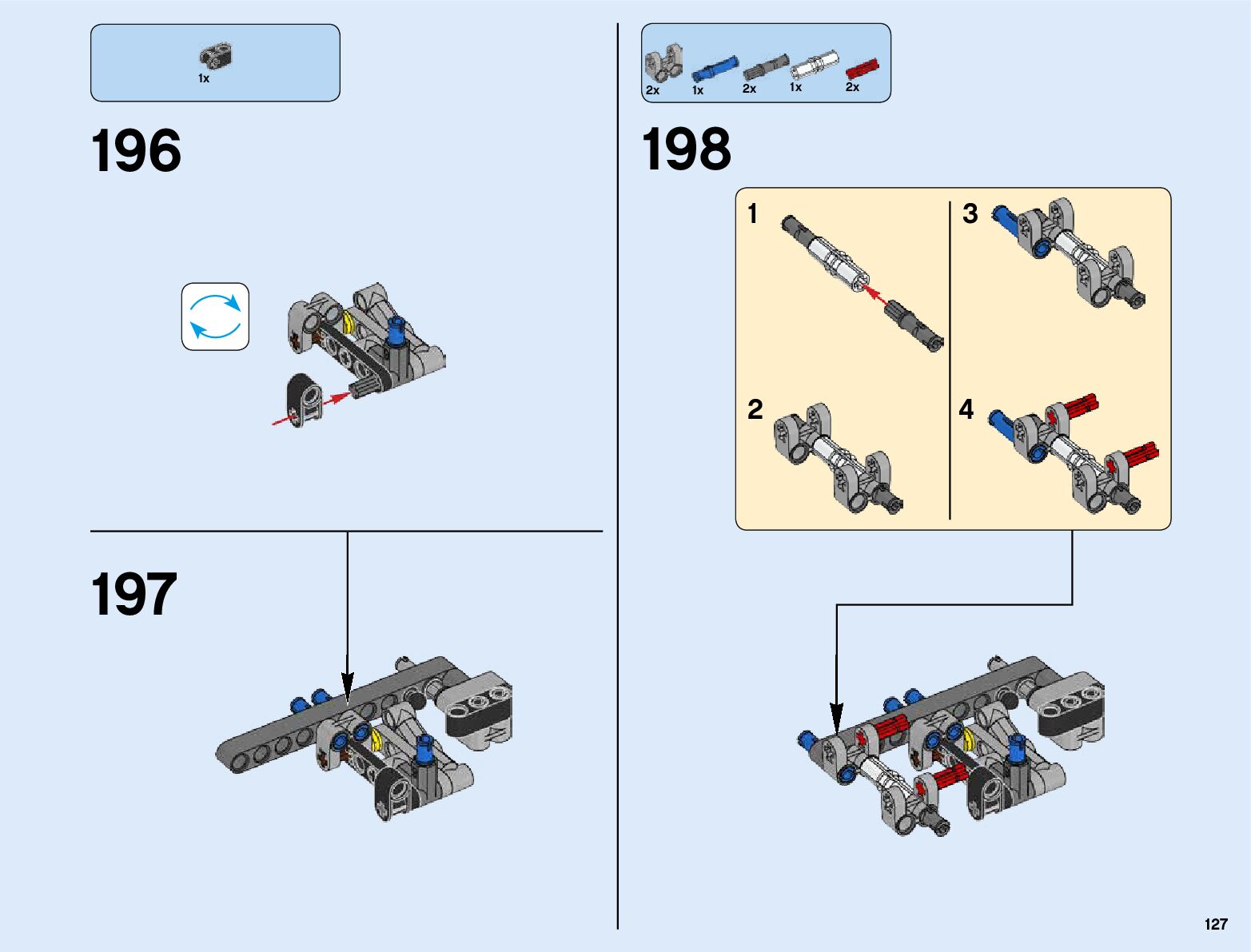 1x

196

197

2x 1x 2x 1x 2x

198

1

2

3

4

127