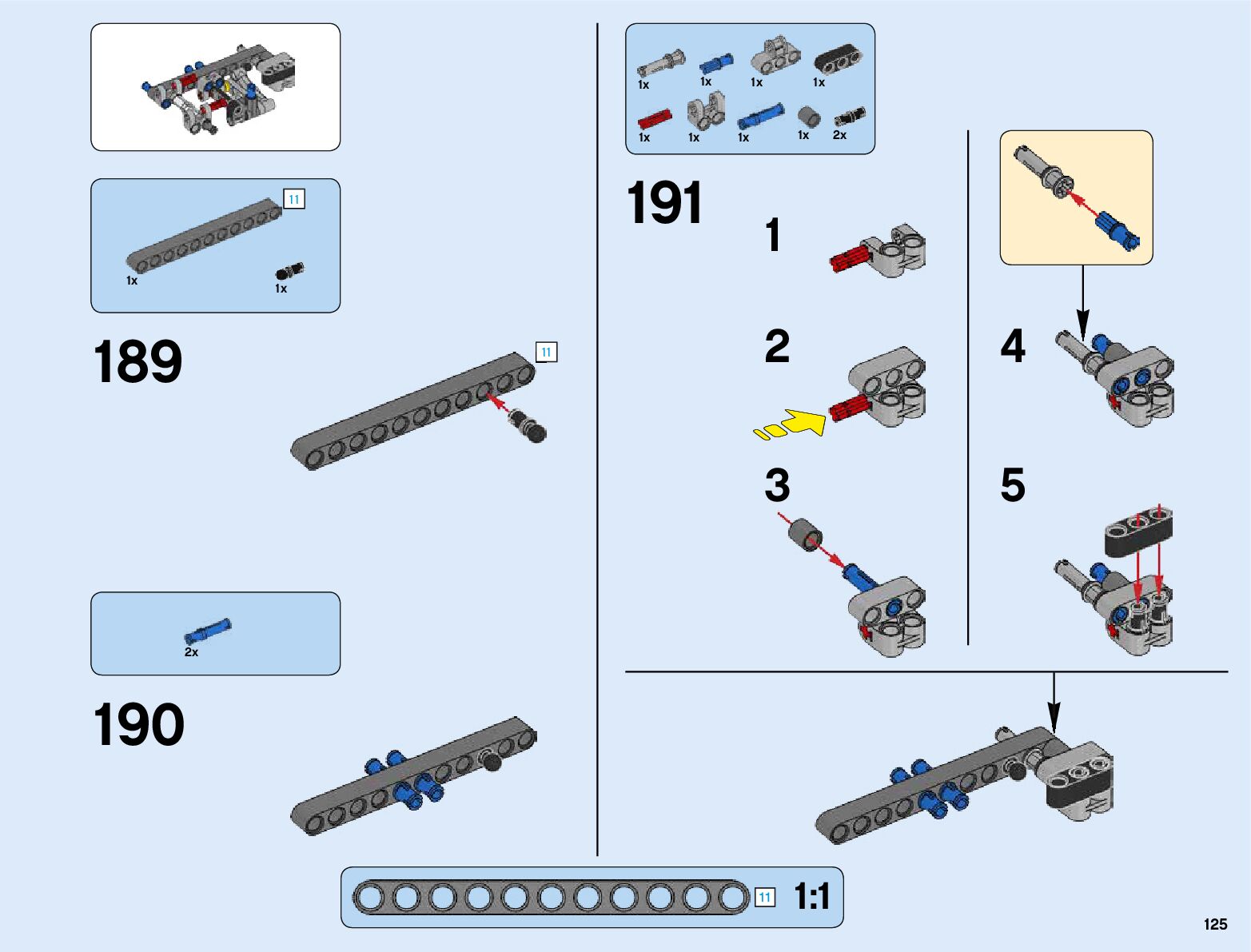 11

1x

1x

189

11

2x

190

1x 1x 1x 1x

1x 1x 1x 1x 2x

191

1

2

3

4

5

11

1:1

125