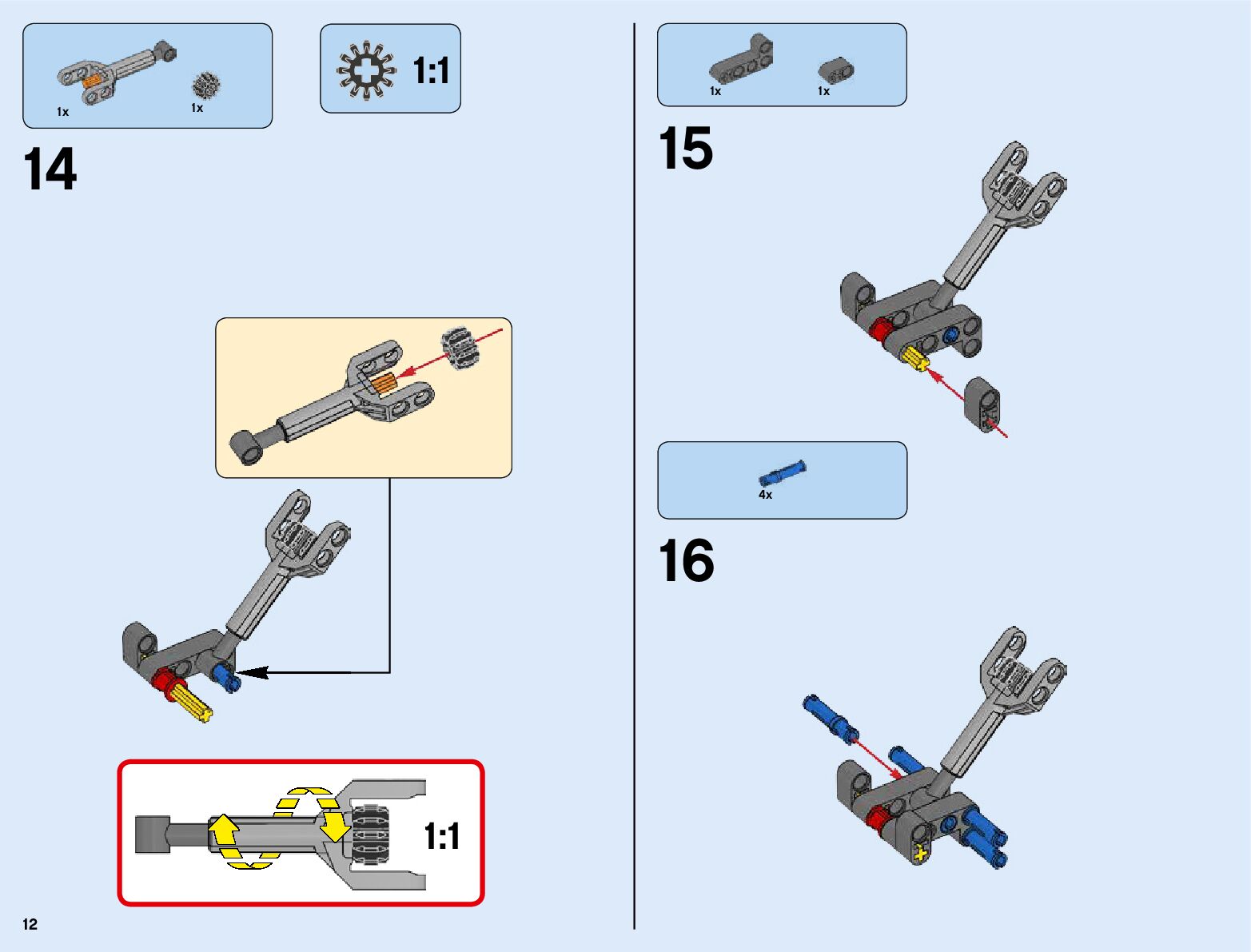 1x
1x

1:1

14

1:1

12

1x
1x

15

4x

16