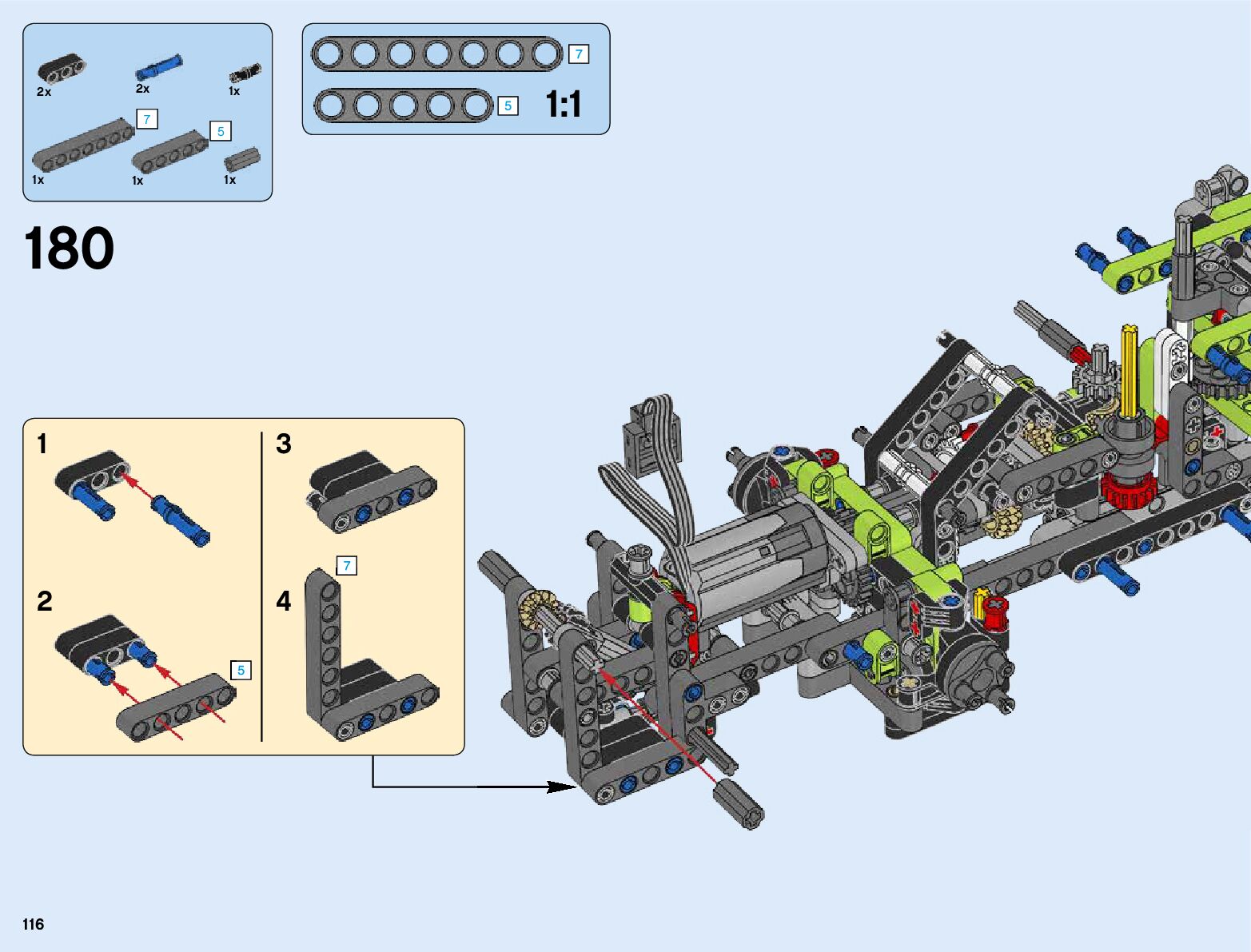 2x
2x
1x
7
5
1x
1x
1x

7
5
1:1

180

1
2
5
3
4
7

116