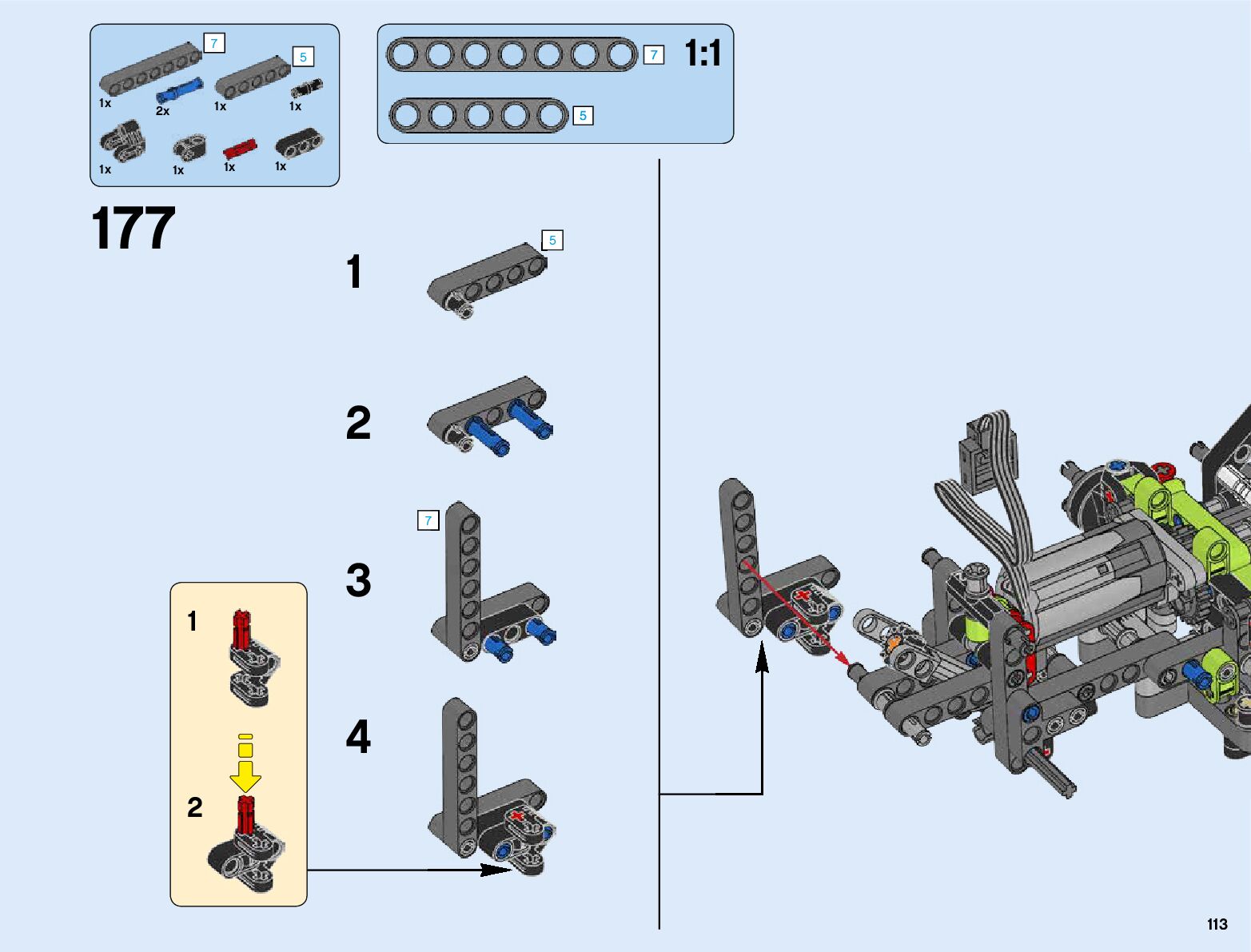 7
5
1x
2x
1x
1x
1x
1x
1x
1x

7
1:1
5

177

1
5

2

3
7

4

1

2

113