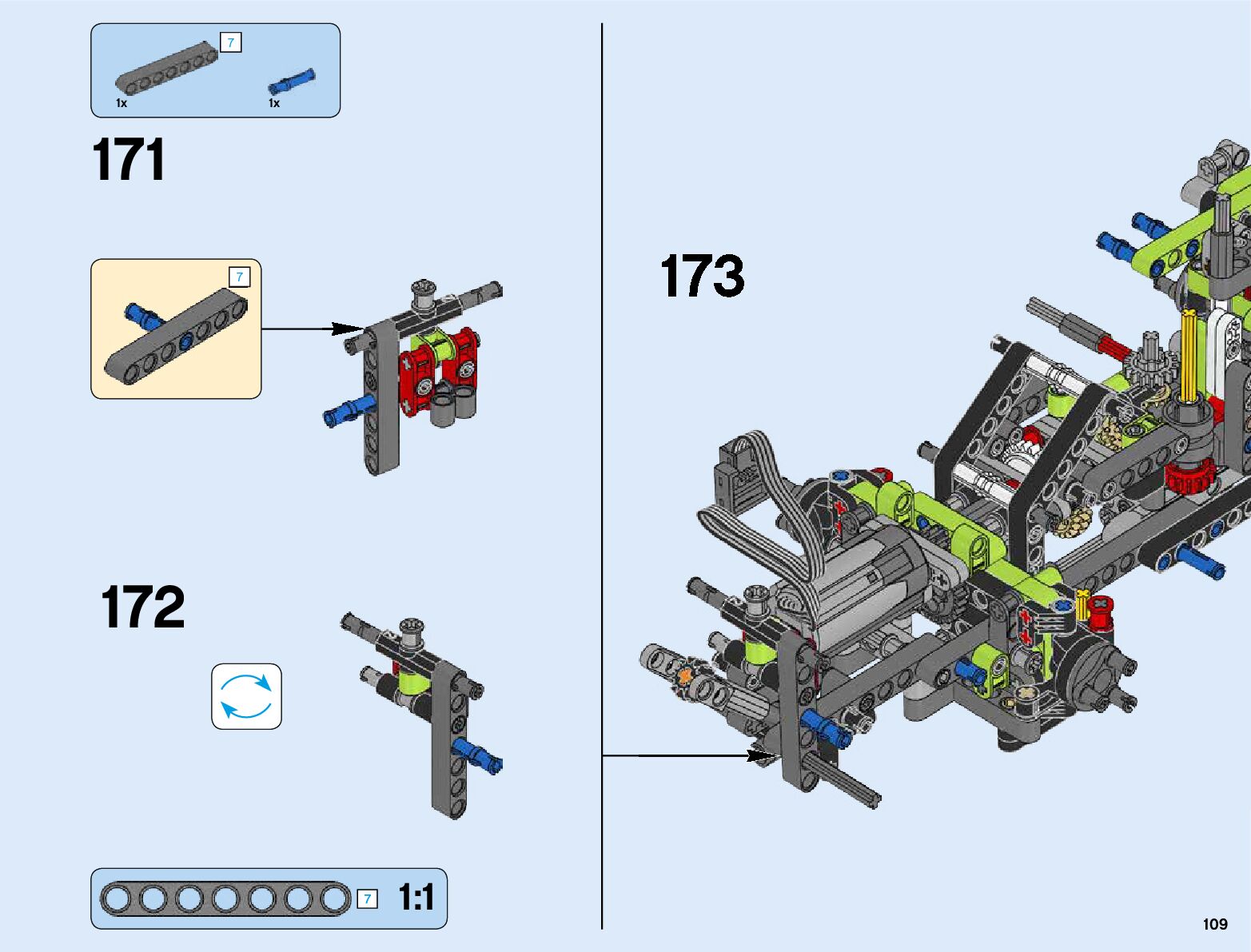 7

1x

1x

171

7

172

7

1:1

173

109