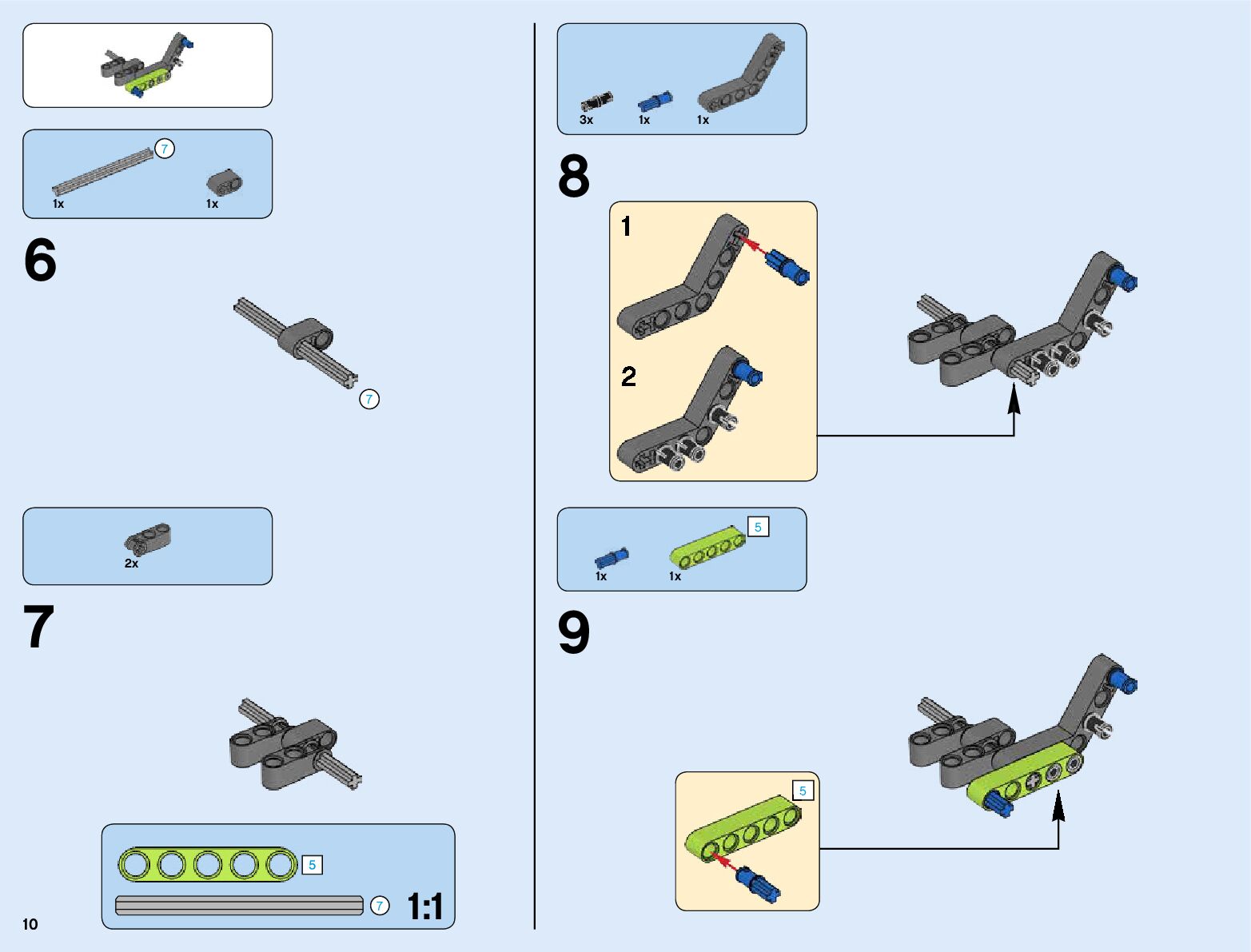 7
1x
1x

6

7

2x

7

5
7
1:1

10

3x
1x
1x

8

1

2

5
1x
1x

9

5