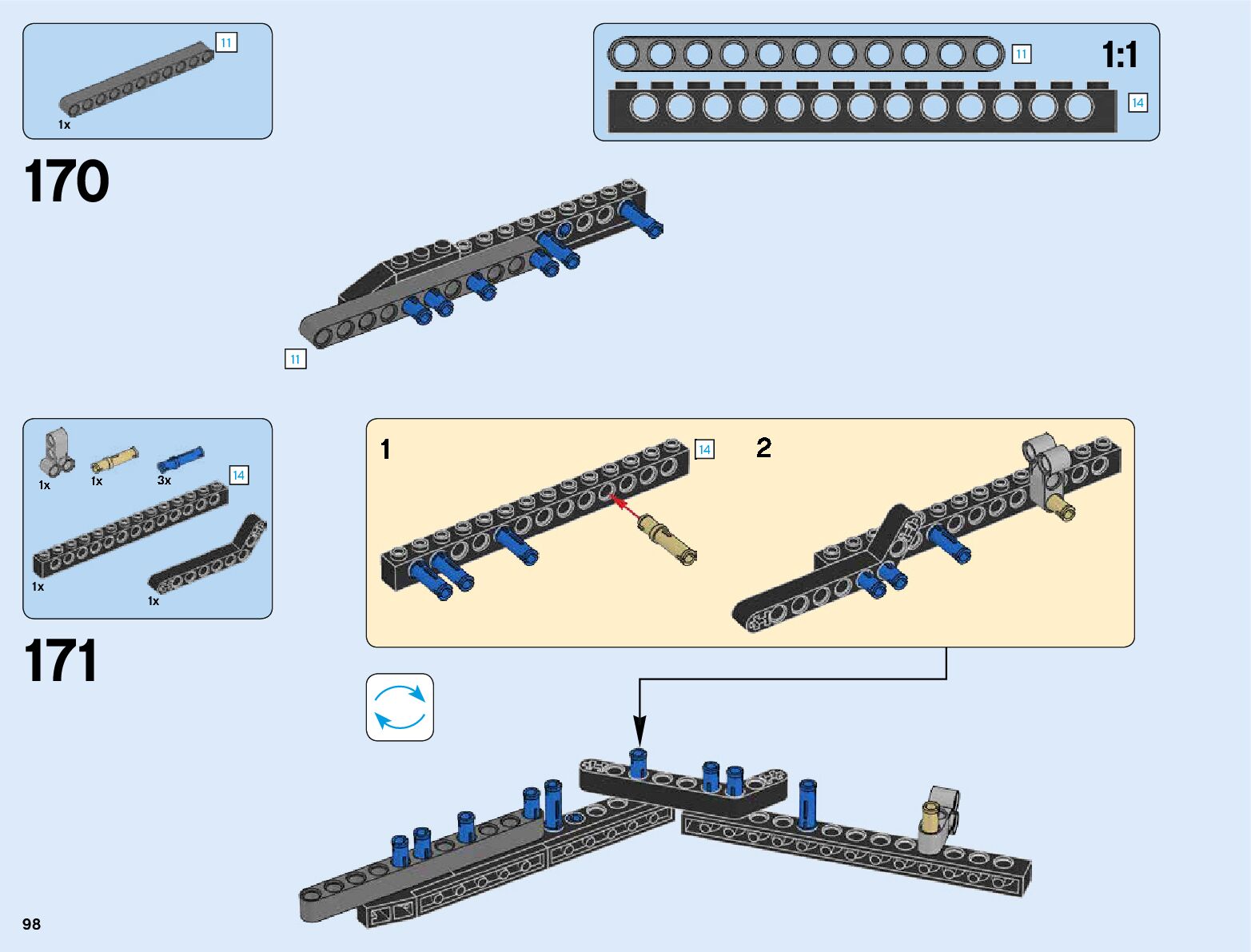 11
1x

11
1:1
14

170

11

1x 1x 3x
14
1x
1x

171

1
14
2

98