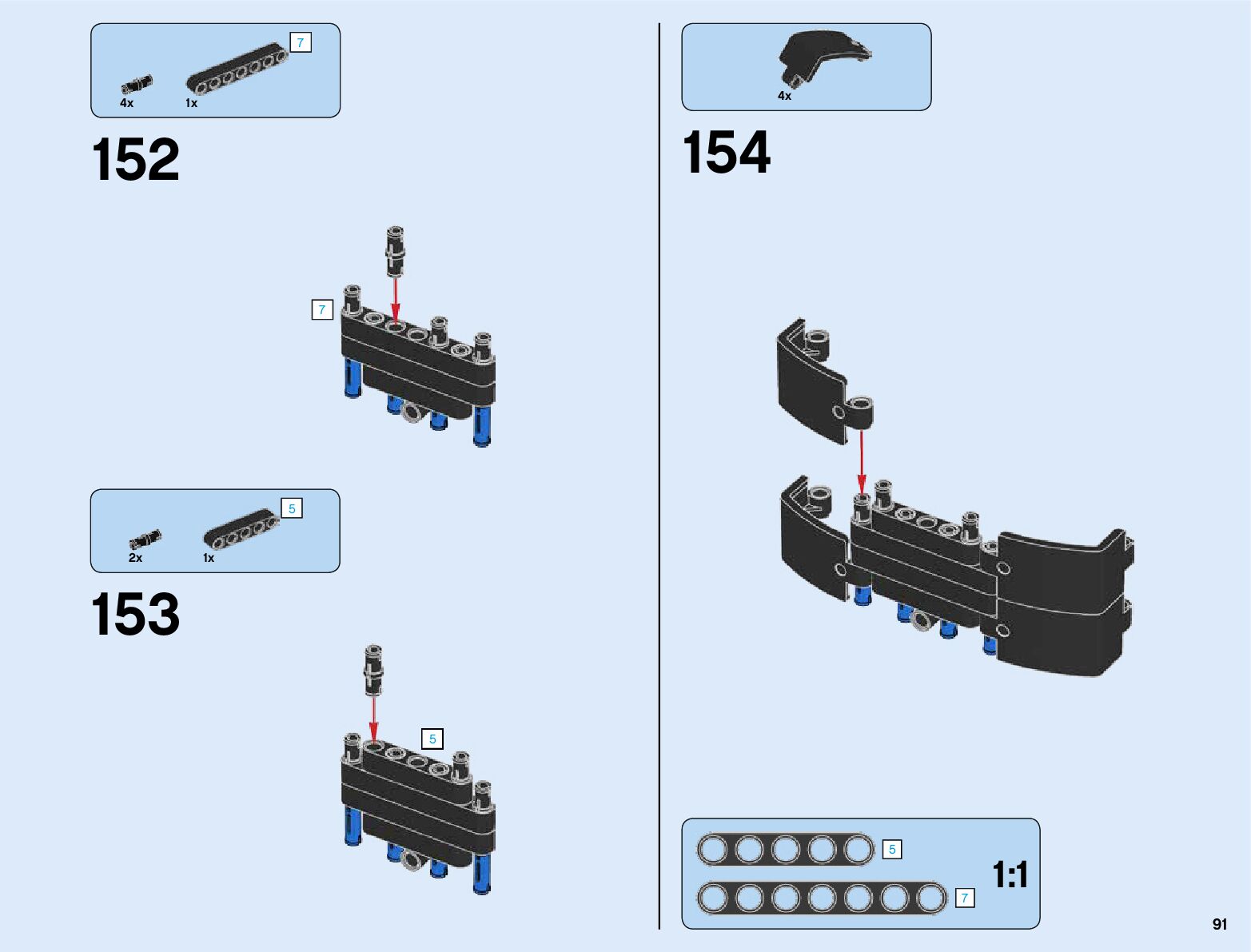 7
4x
1x

152

7

5
2x
1x

153

5

4x

154

5
7
1:1

91