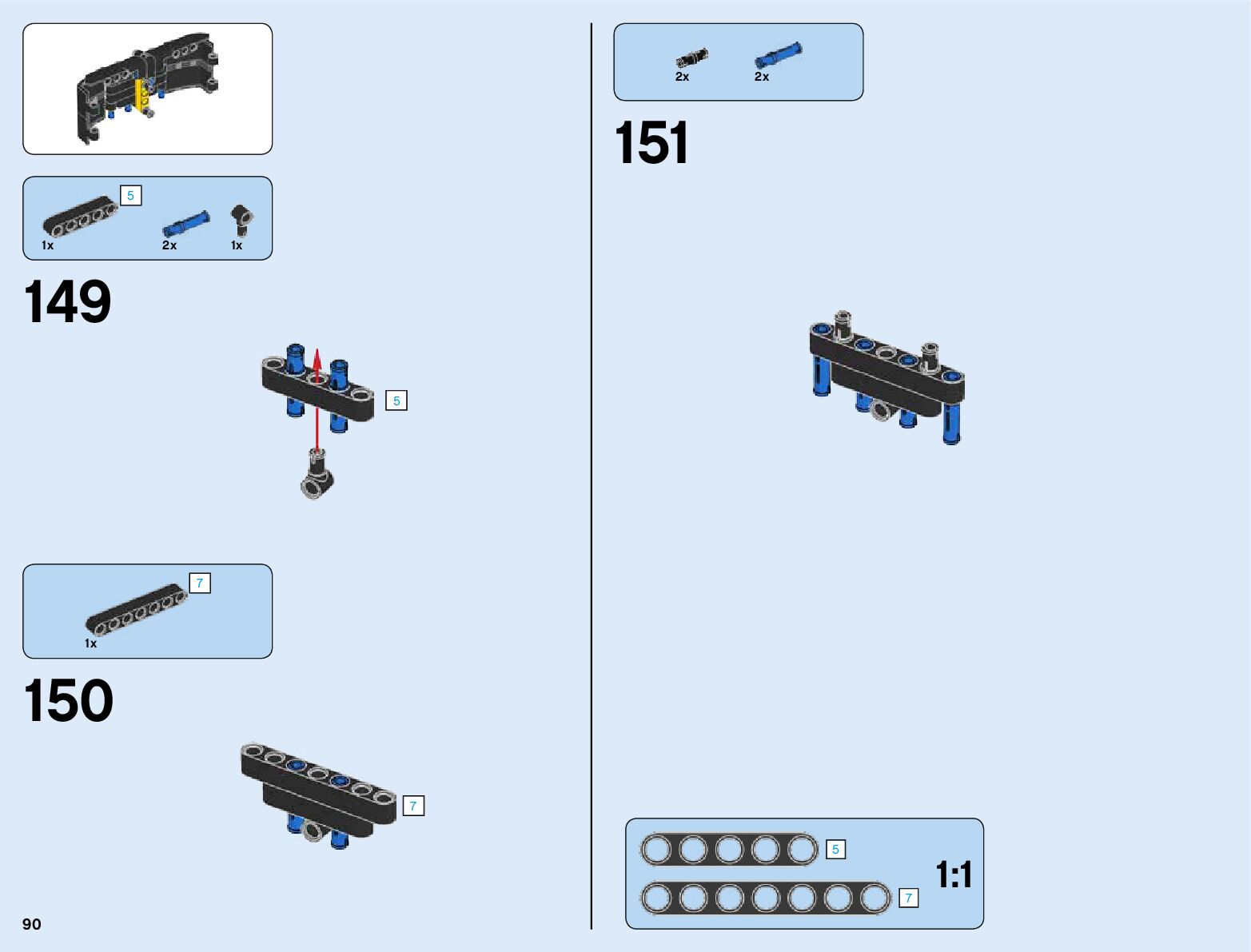 5

1x 2x 1x

149

5

7

1x

150

7

90

2x 2x

151

5

7

1:1