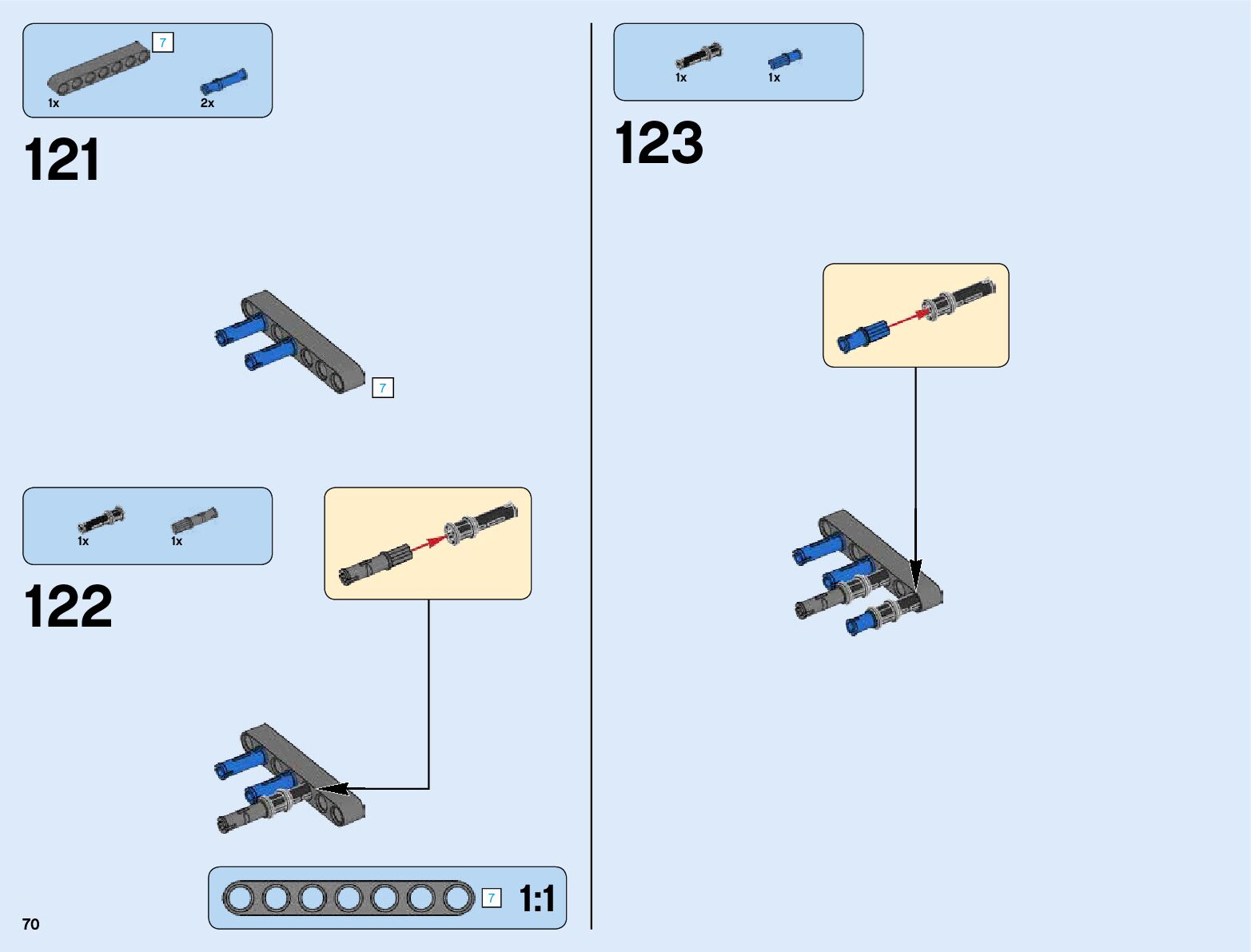 7
1x
2x

121

7

1x
1x

122

7
1:1

70

1x
1x

123