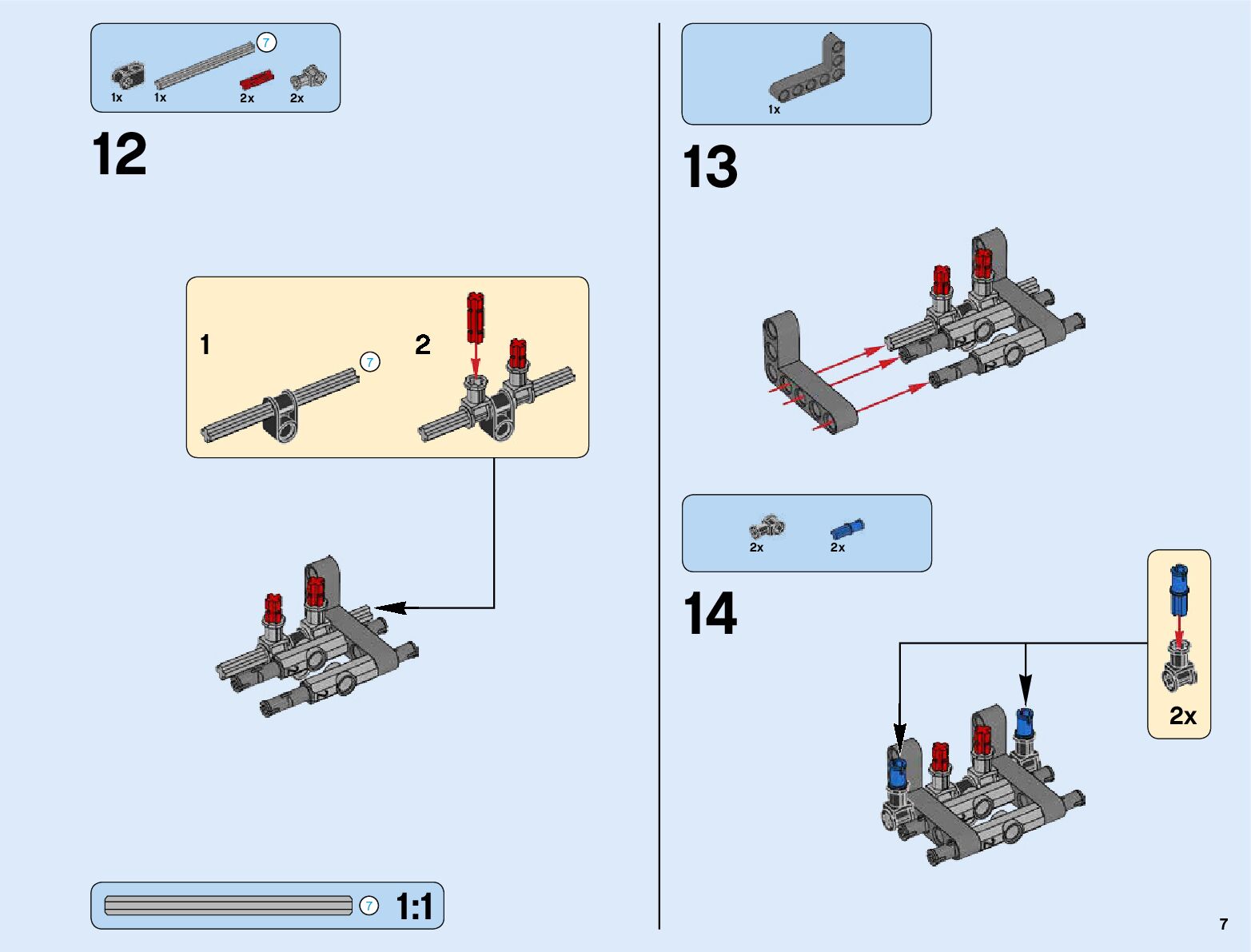 7
1x 1x 2x 2x

12

1

7

2

7 1:1

1x

13

2x 2x

14

2x

7