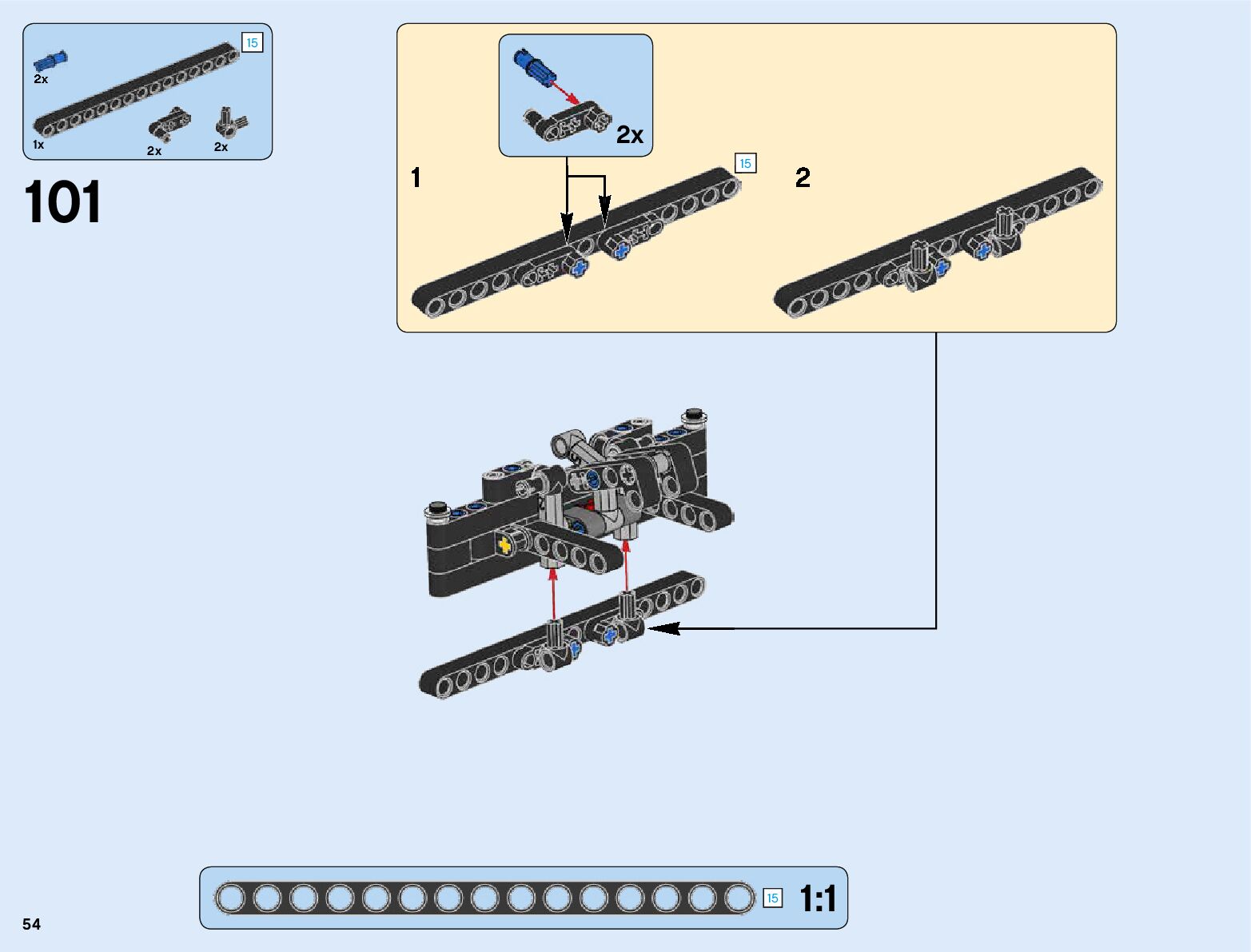 15

2x

1x

2x

2x

101

2x

1

15

2

15

1:1

54