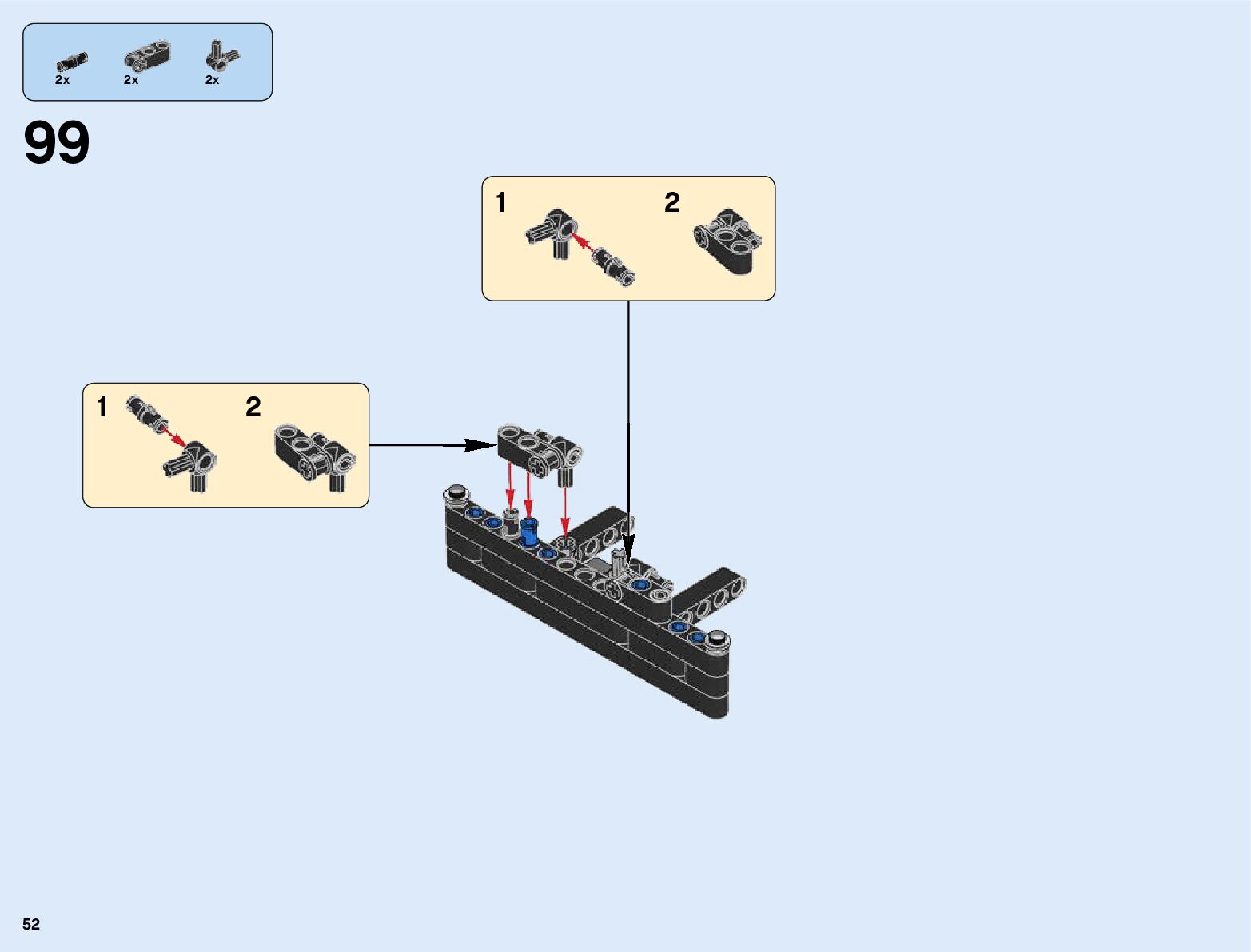 2x 2x 2x

99

1 2

1 2

52