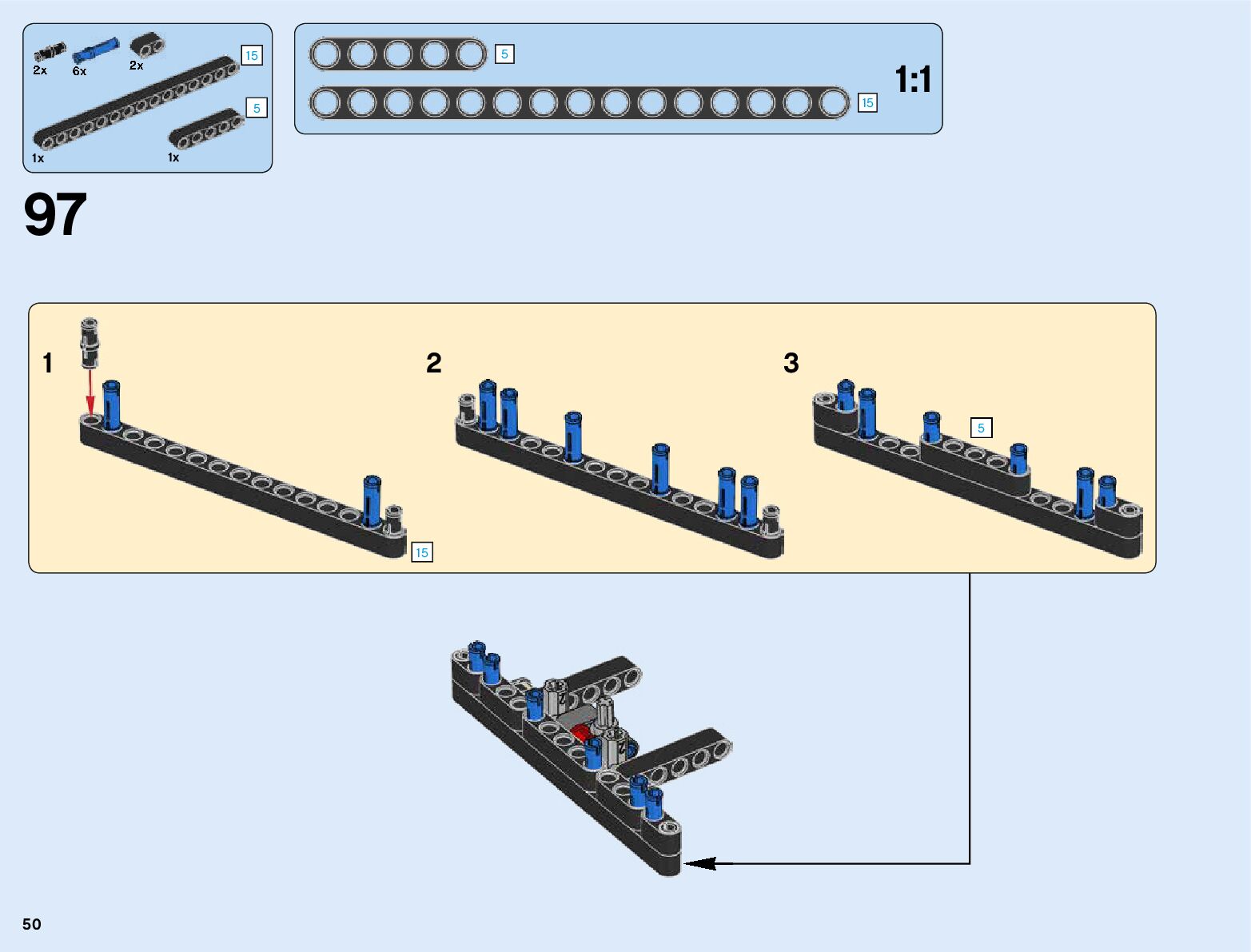 2x 6x 2x
15
5
1x 1x

5
15
1:1

97

1
15

2

3
5

50