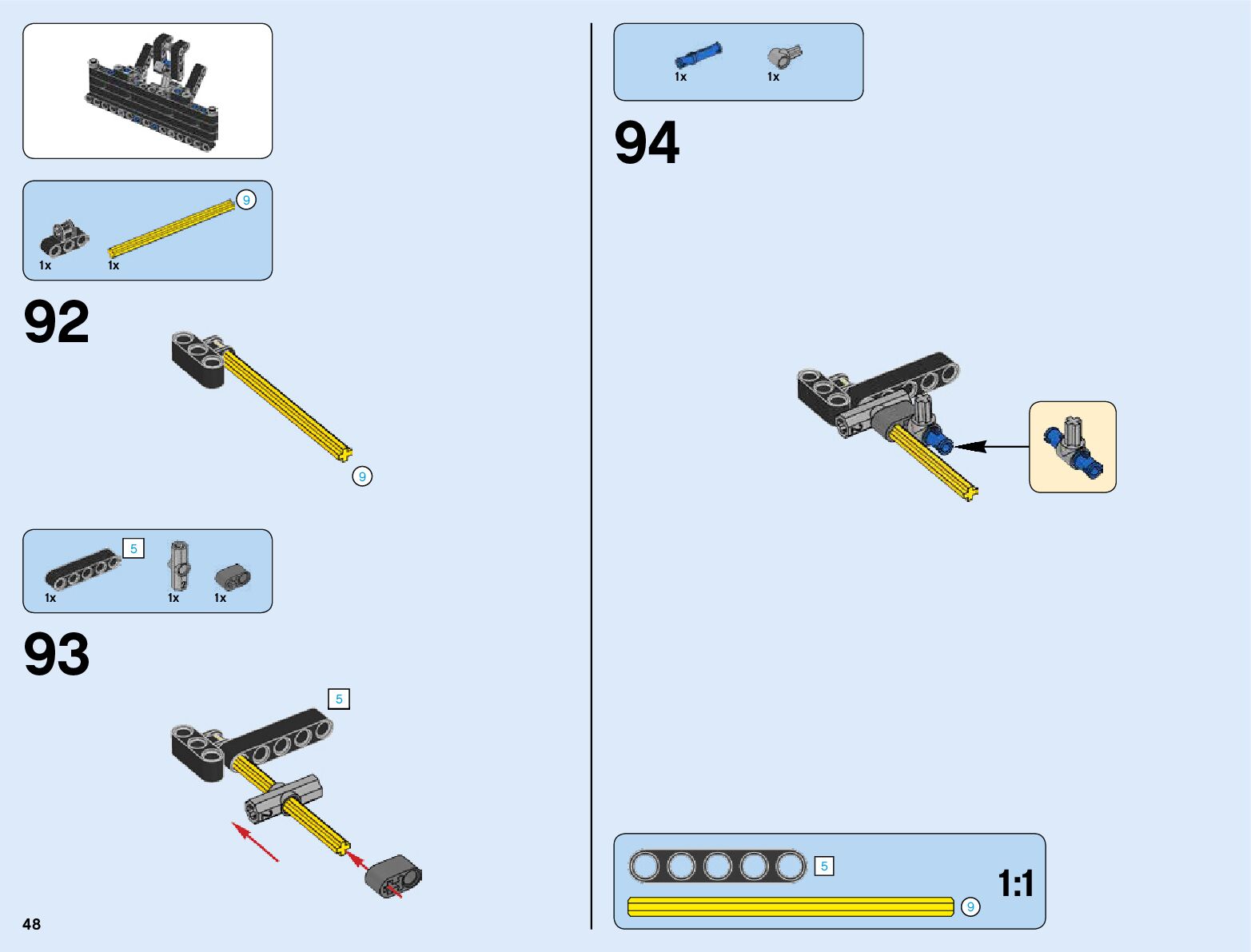 9

1x 1x

92

9

5

1x 1x 1x

93

5

48

1x 1x

94

5

9

1:1