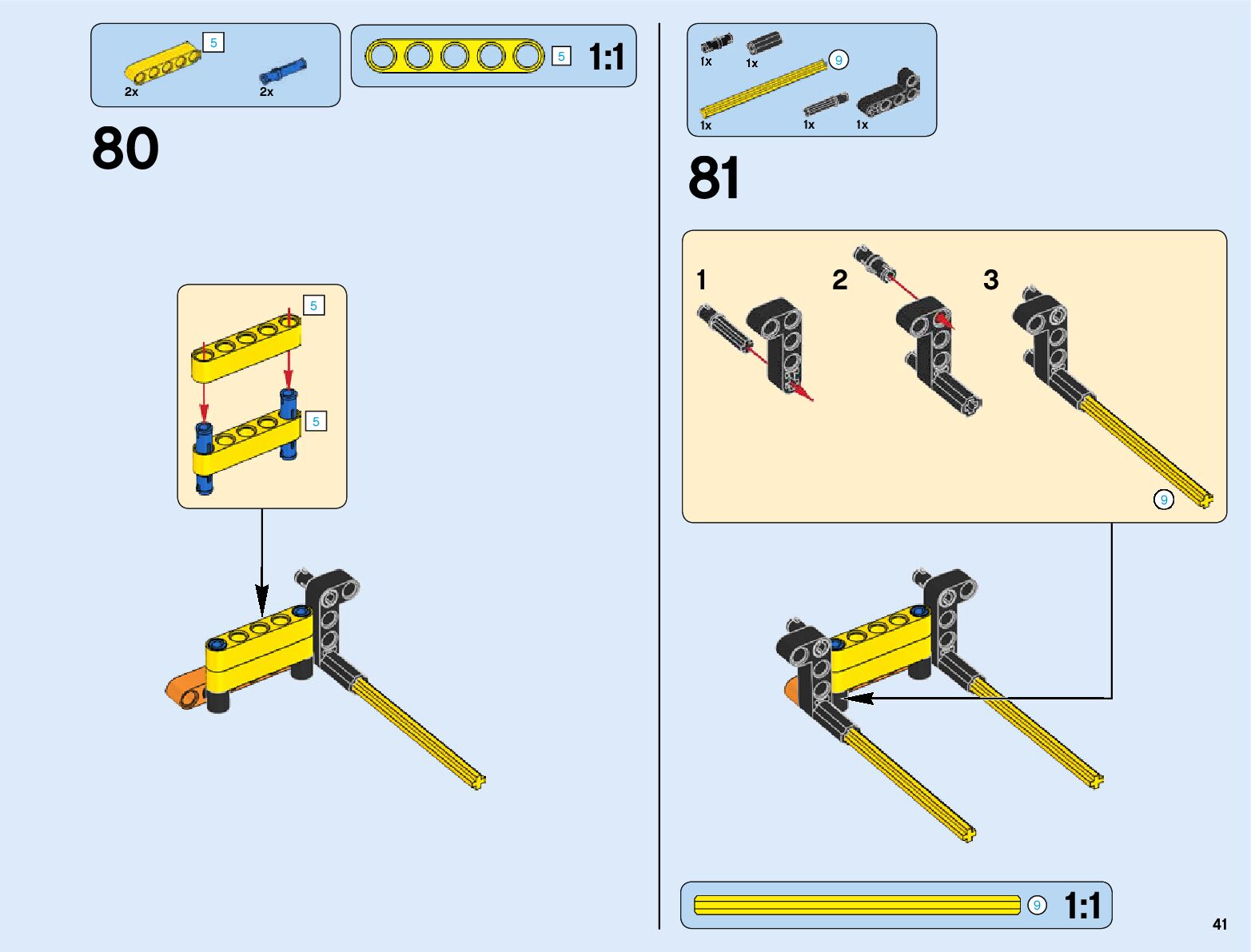 5
2x
2x

5 1:1

80

5

5

1x 1x 9
1x 1x 1x

81

1 2 3

9

9 1:1

41