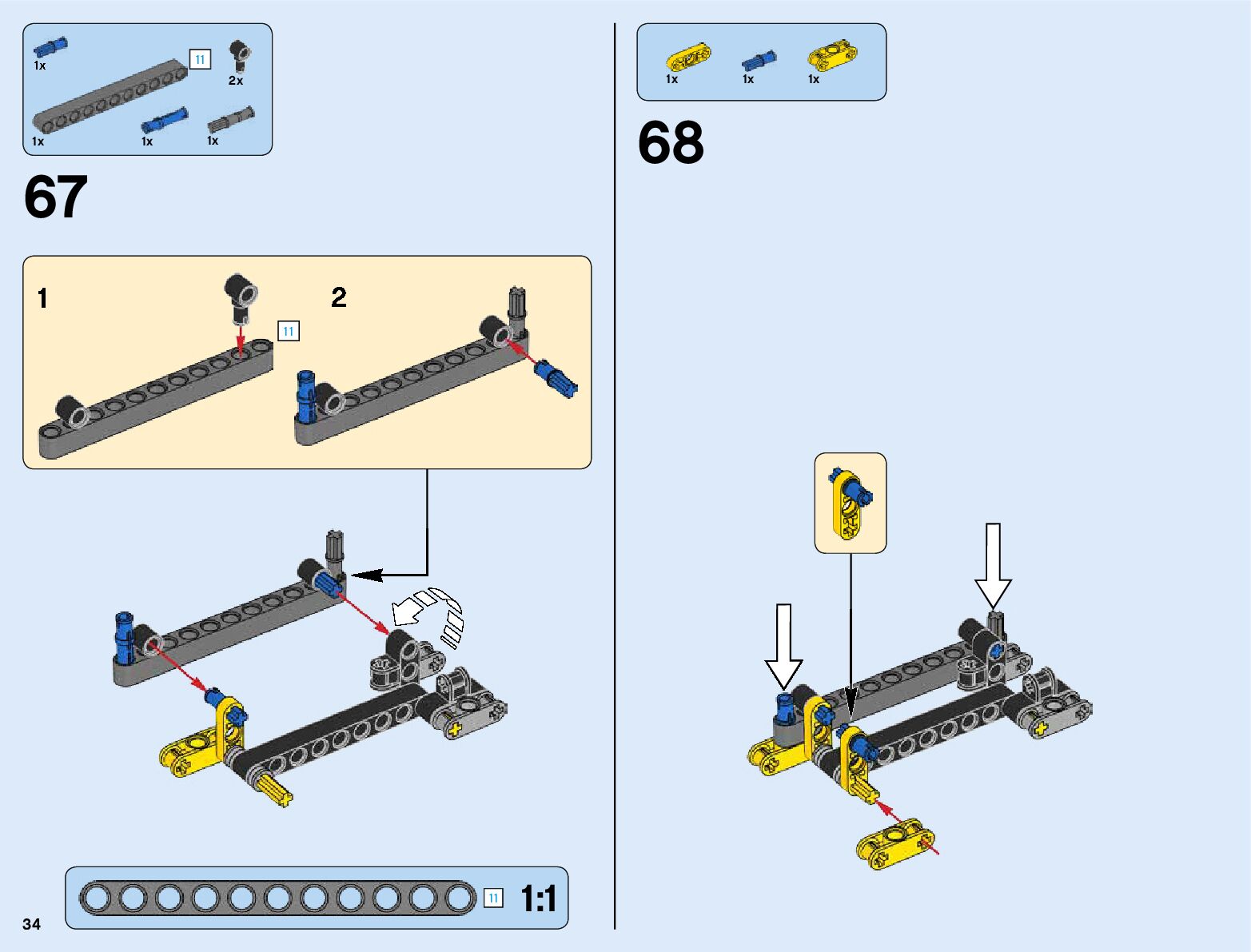 1x
11
2x
1x
1x
1x

67

1
11
2

11
1:1

34

1x
1x
1x

68