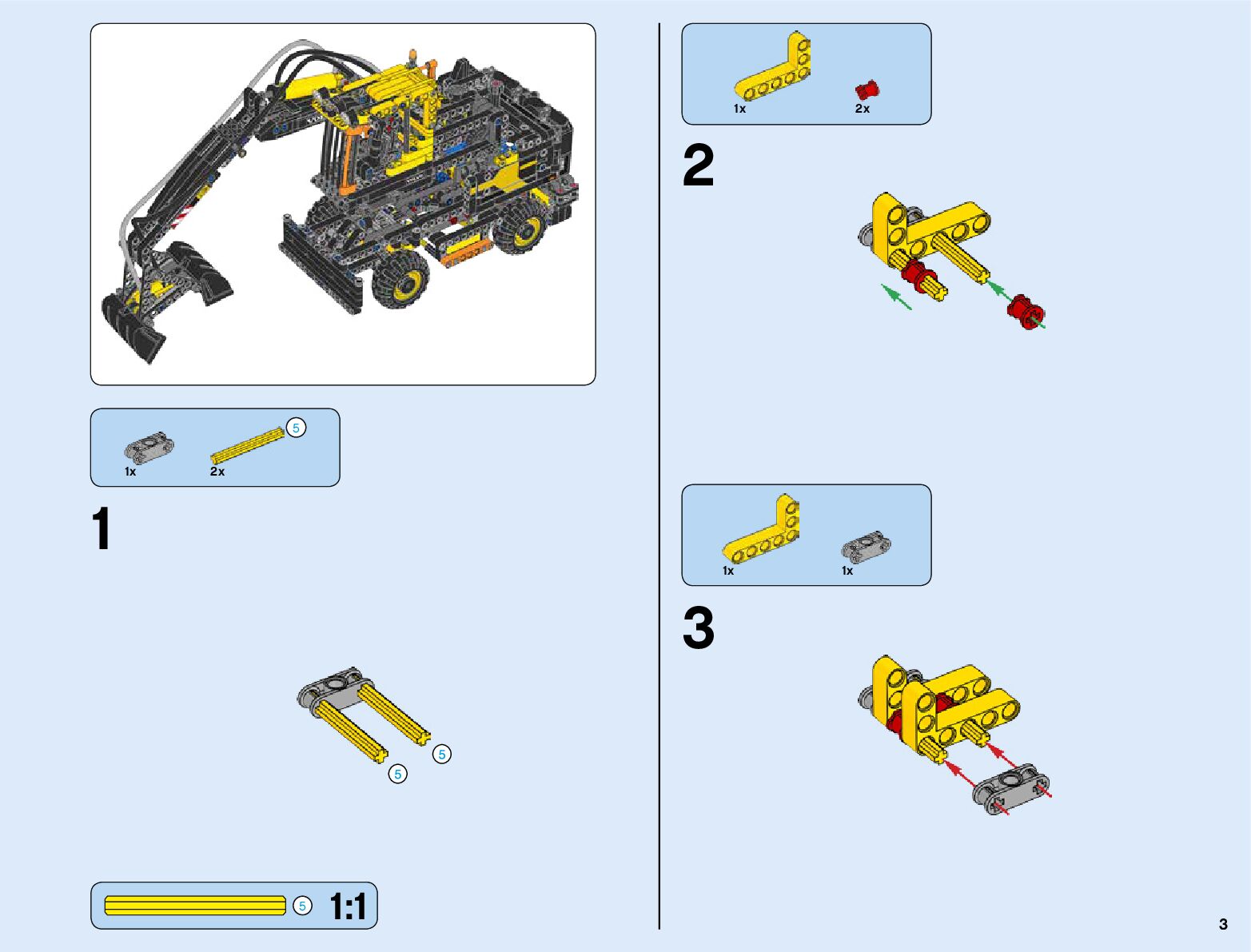 5
1x
2x

1

5
5

5 1:1

1x
2x

2

1x
1x

3

3