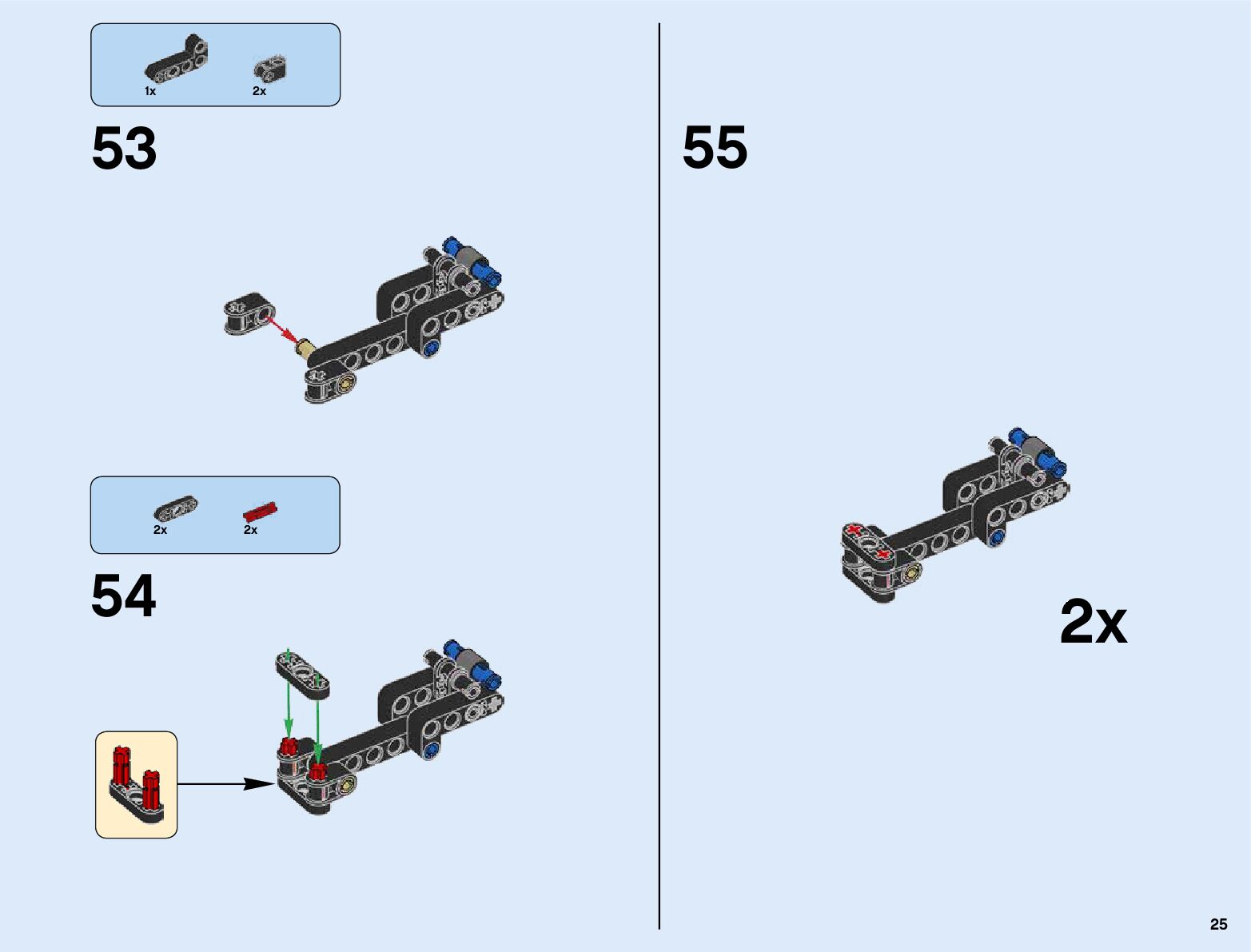 1x 2x

53

2x 2x

54

55

2x

25