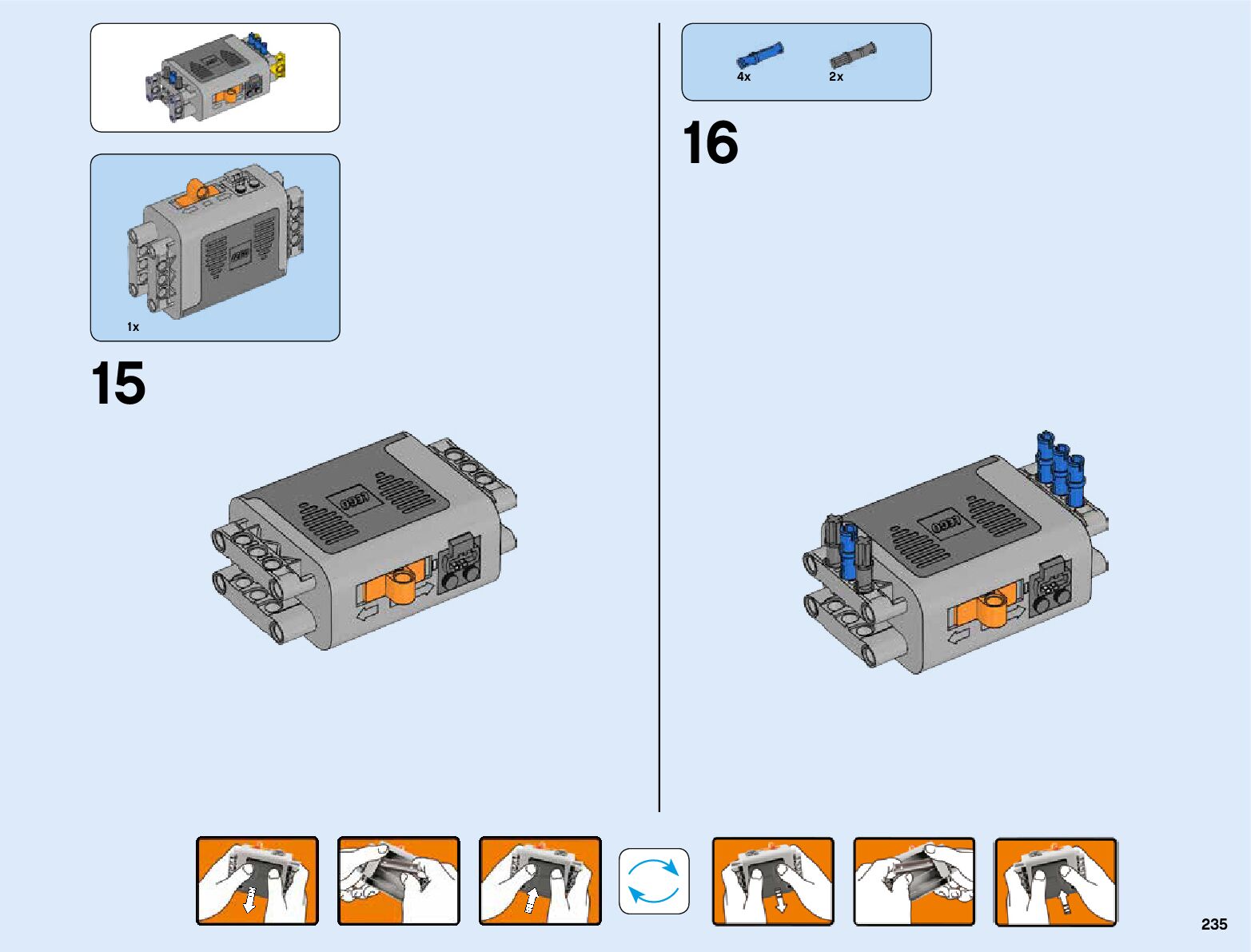 1x

15

4x 2x

16

235