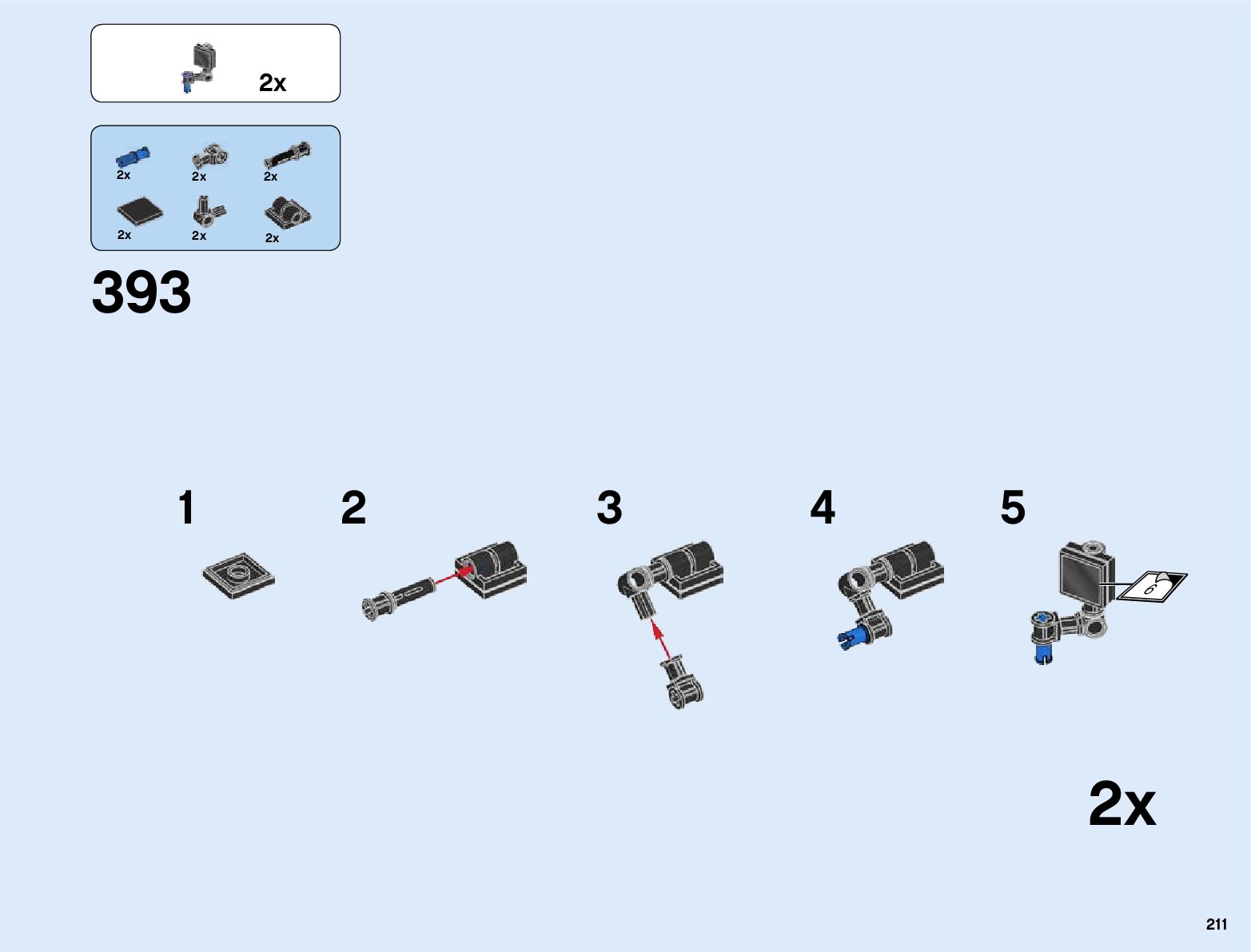 2x

2x 2x 2x
2x 2x 2x

393

1

2

3

4

5

6

2x

211