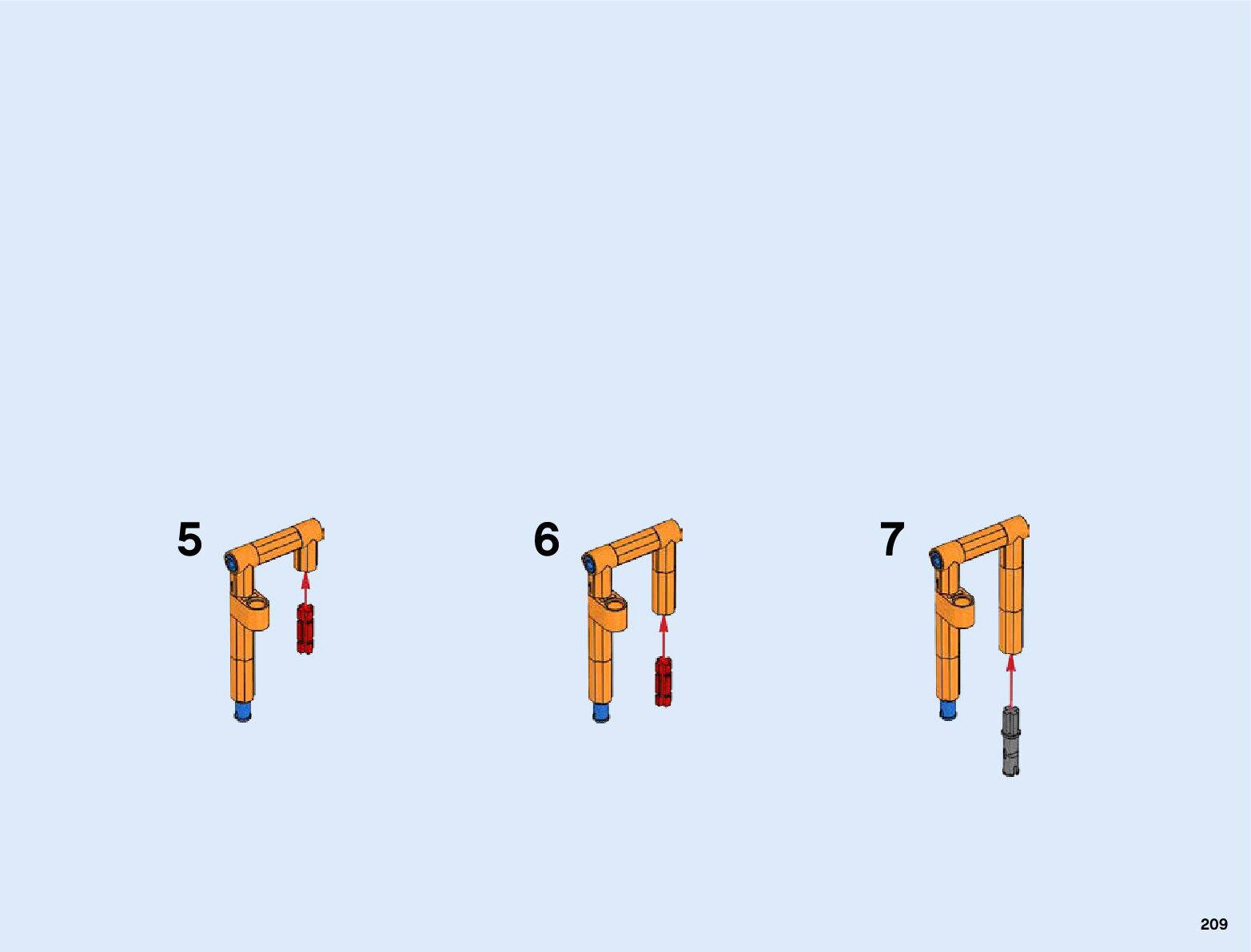 5

6

7

209