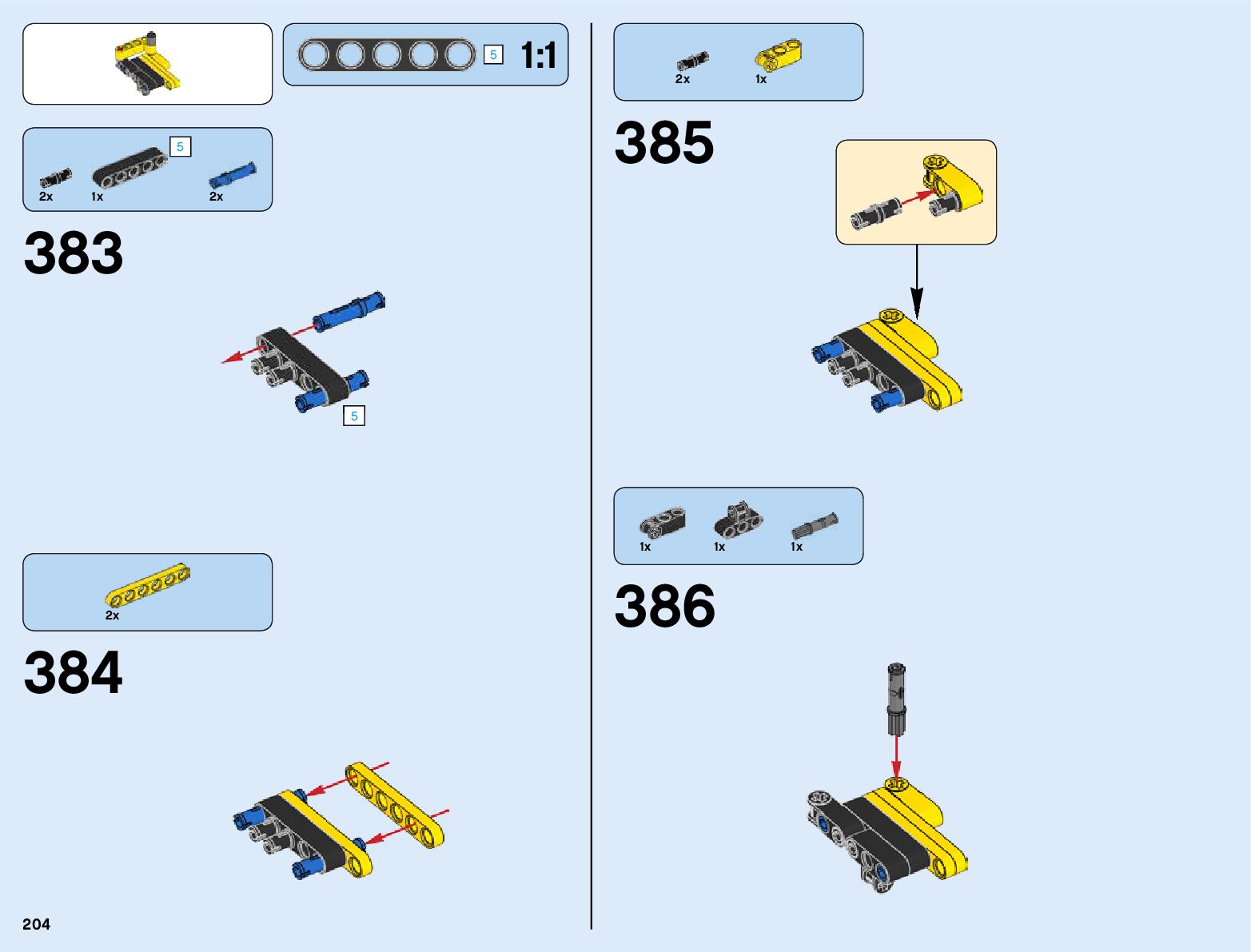 5 1:1

5
2x 1x 2x

383

5

2x

384

204

2x 1x

385

1x 1x 1x

386