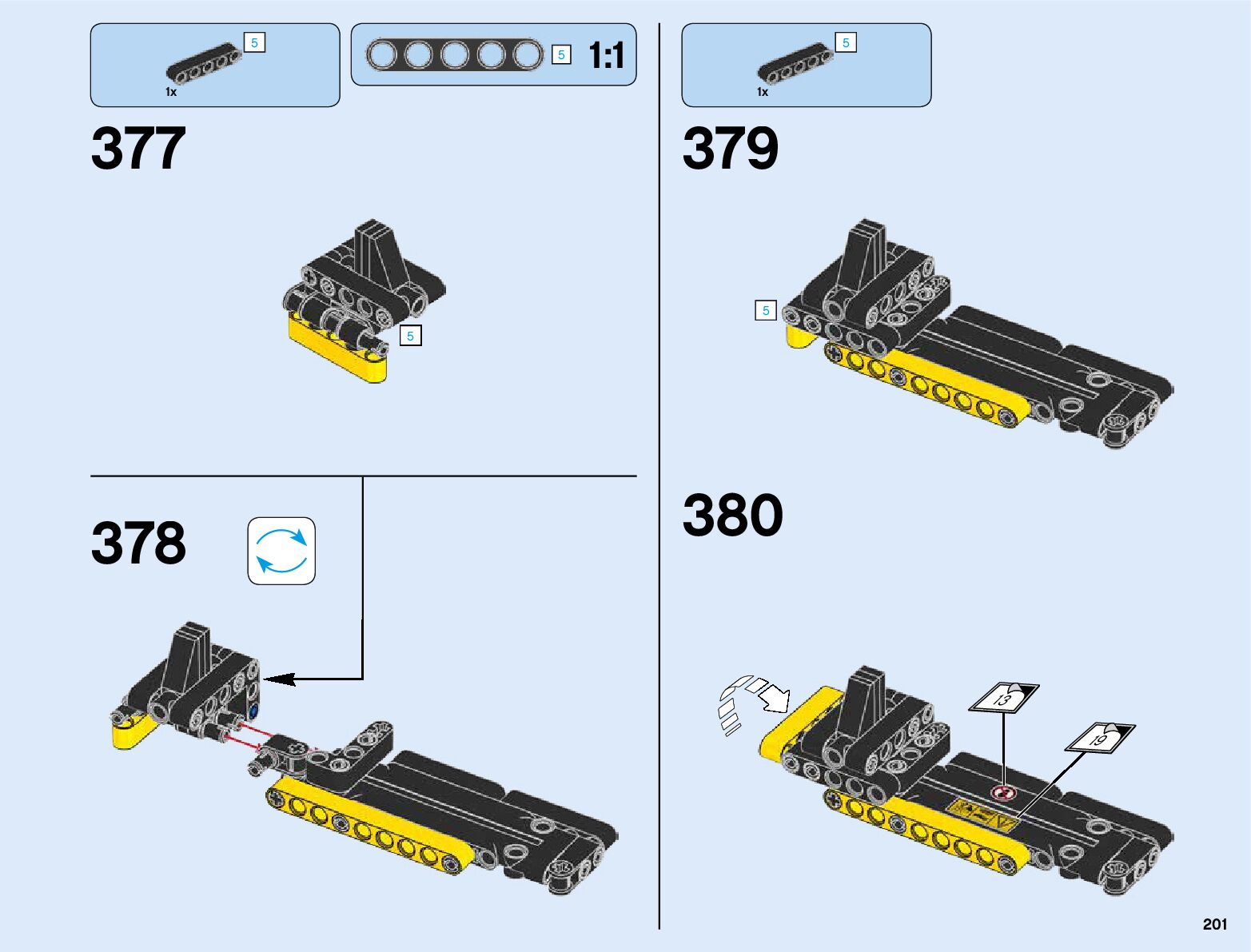 5
1x

5 1:1

377

5

378

5
1x

379

5

380

13

19

201