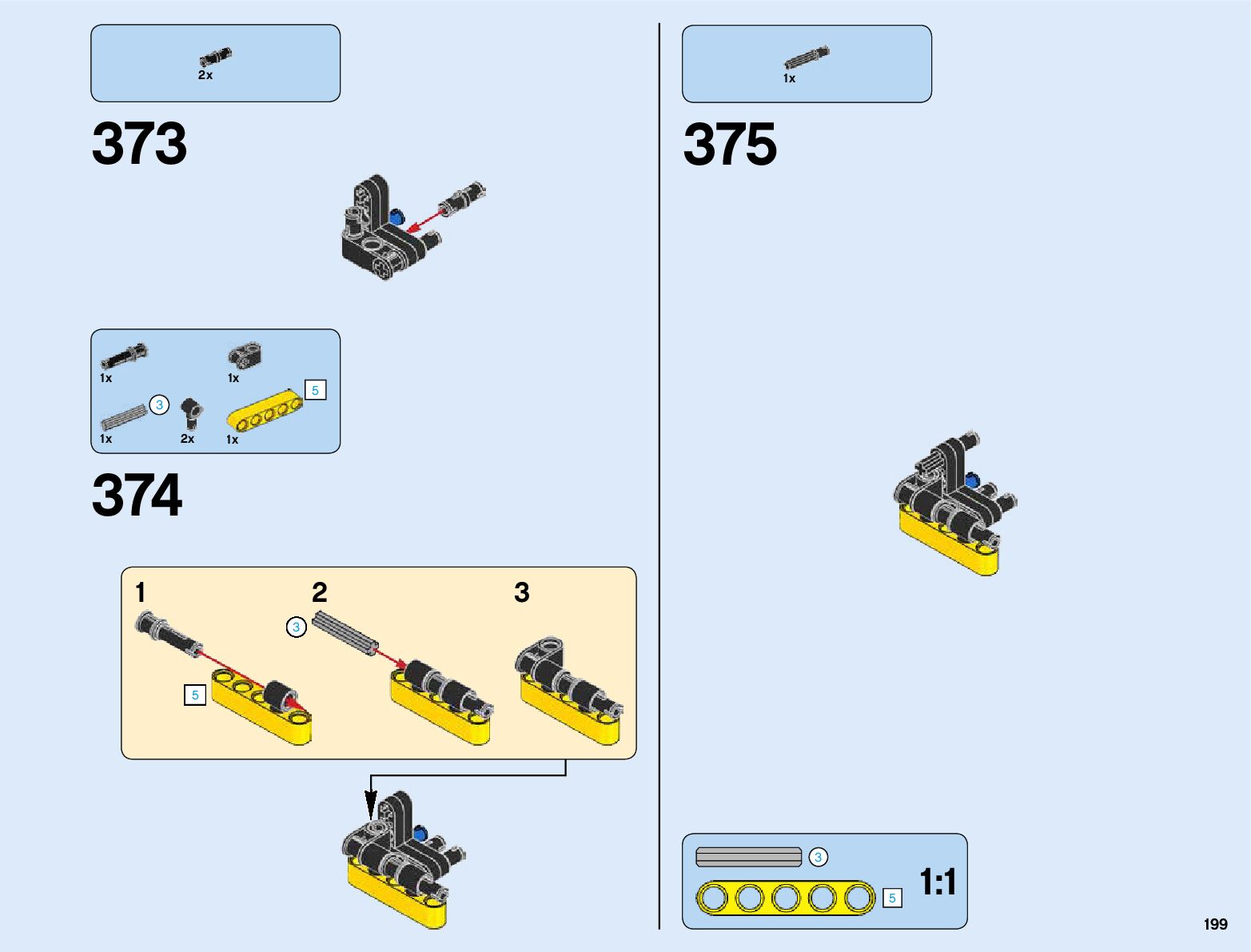 2x

373

1x
1x
3
5
1x
2x
1x

374

1
2
3
3
5

1x

375

3
5
1:1

199