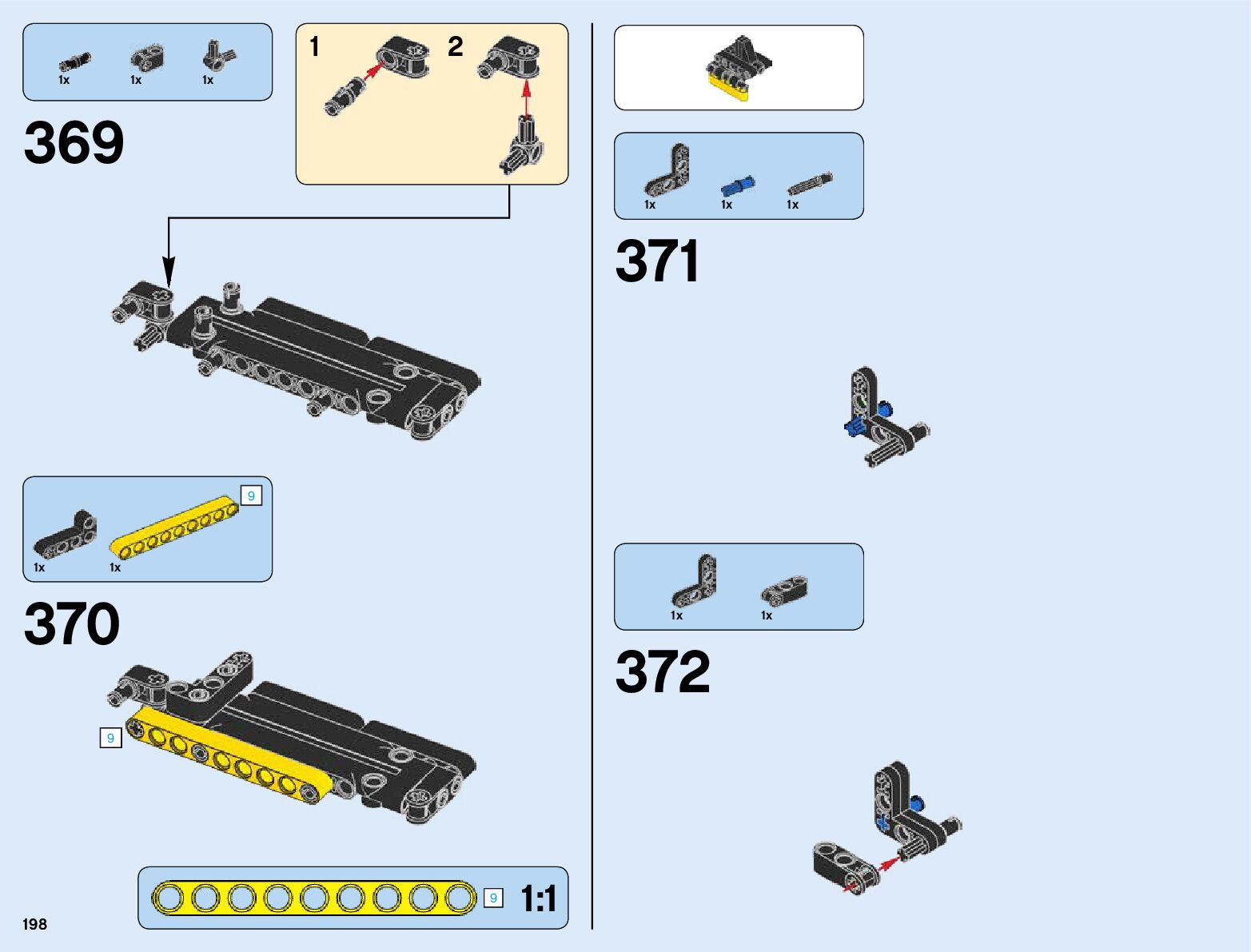 1x 1x 1x

369

1

2

9

1x 1x

370

9

9

1:1

198

1x 1x 1x

371

1x 1x

372