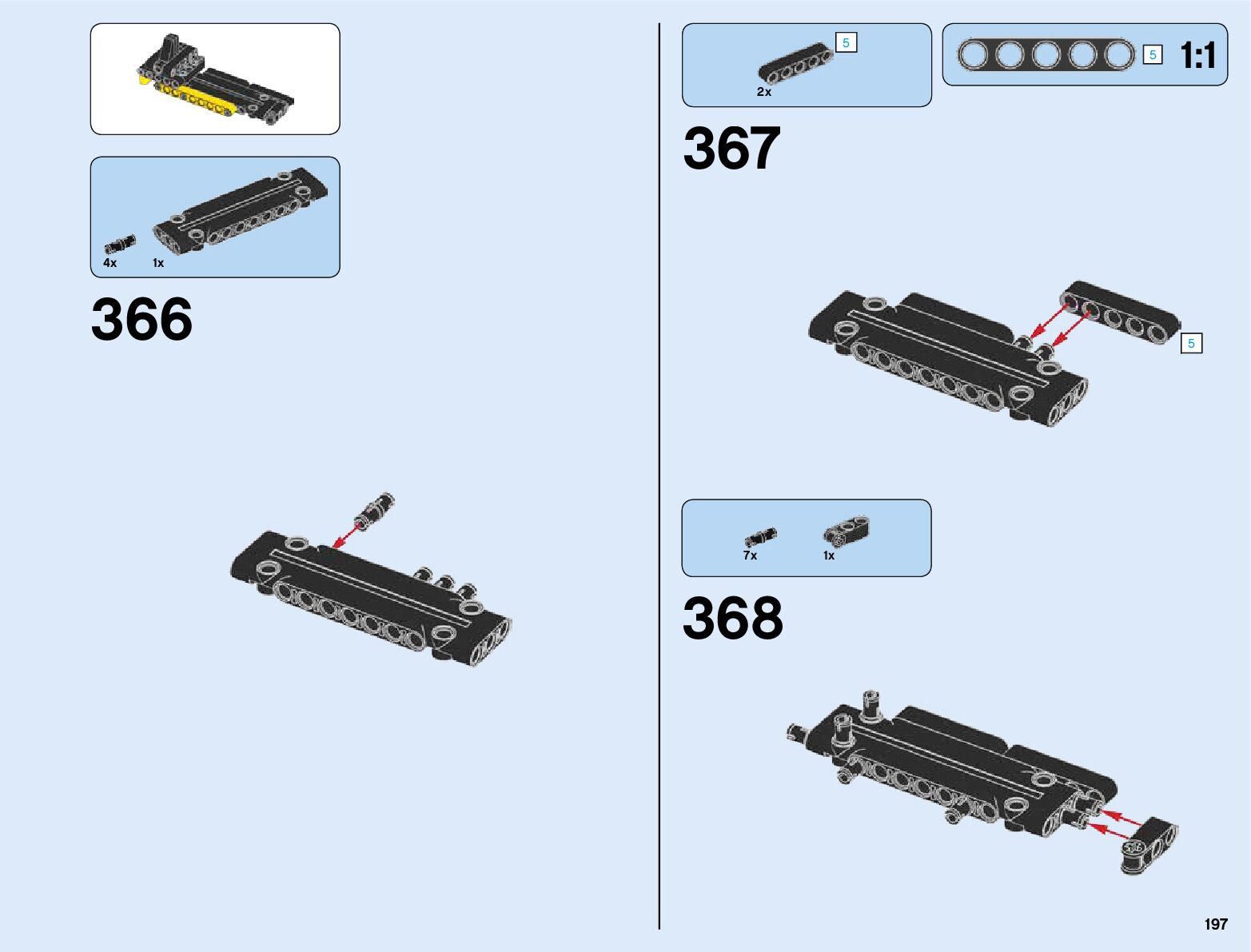 4x
1x

366

5
2x

5
1:1

367

5

7x
1x

368

197