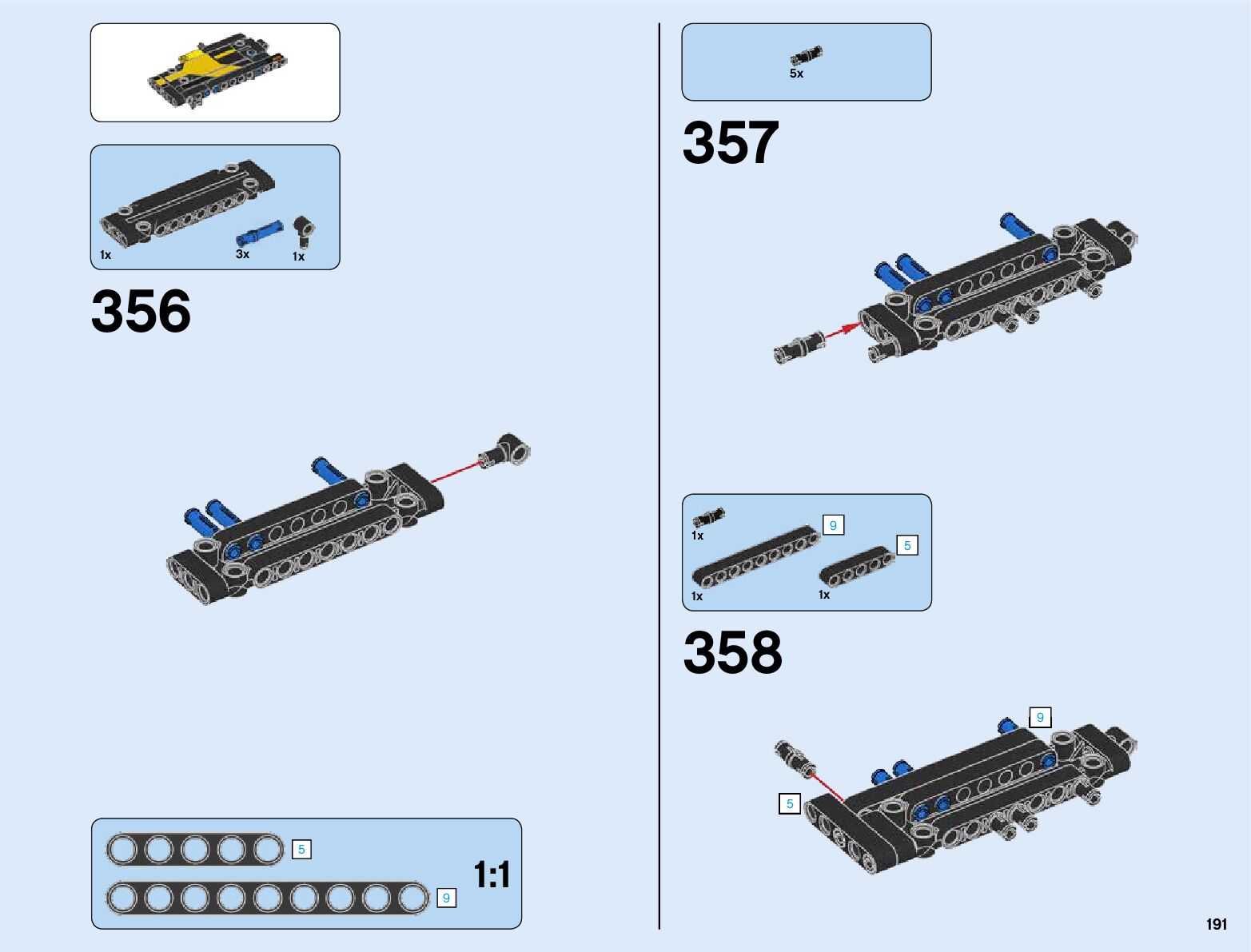 1x 3x 1x

356

5

9

1:1

5x

357

1x 9

5

1x 1x

358

9

5

191