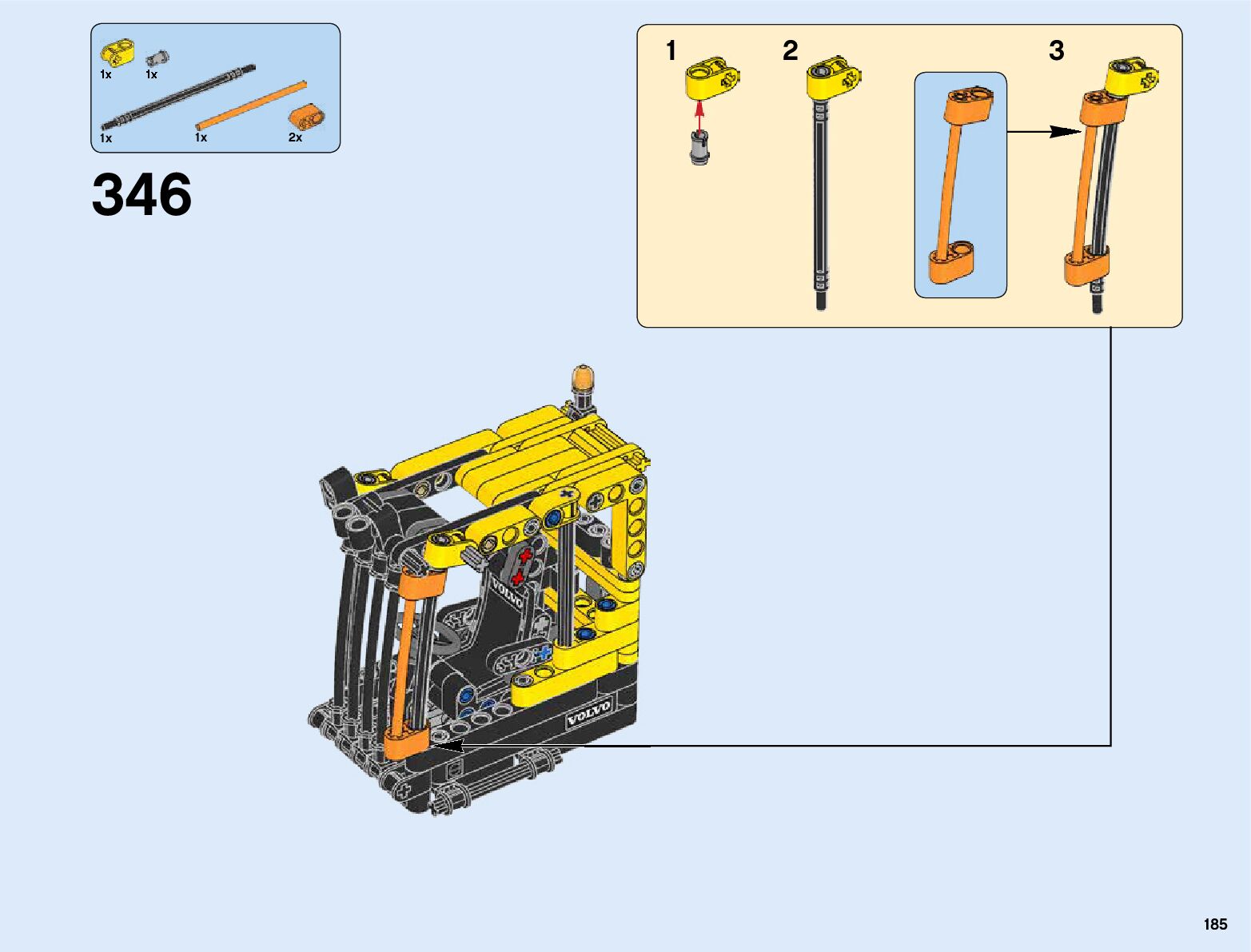 1x 1x

1x 1x 2x

346

1 2 3

VOLVO

VOLVO

185