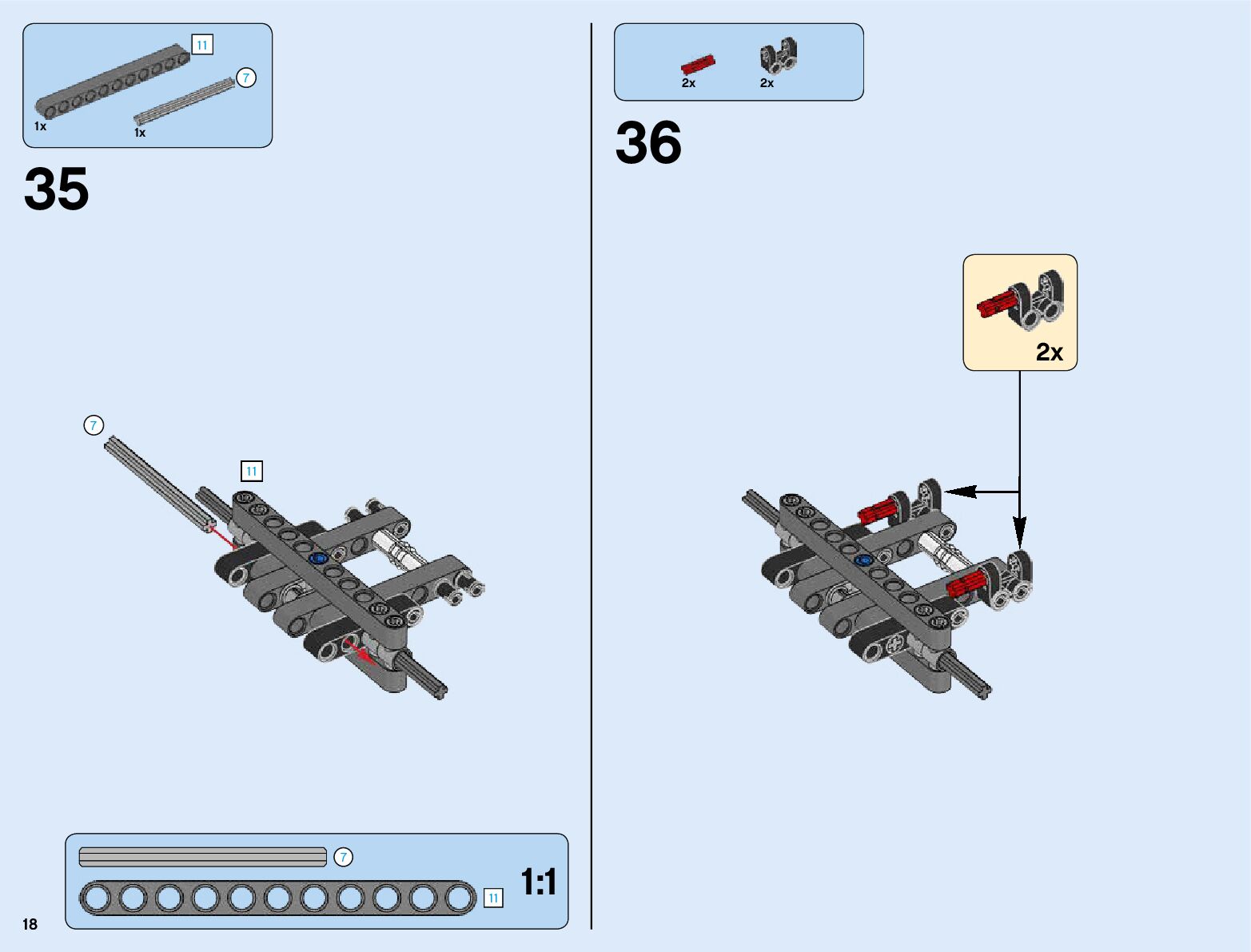 11
7
1x
1x

35

7
11

7
11
1:1

18

2x
2x

36

2x