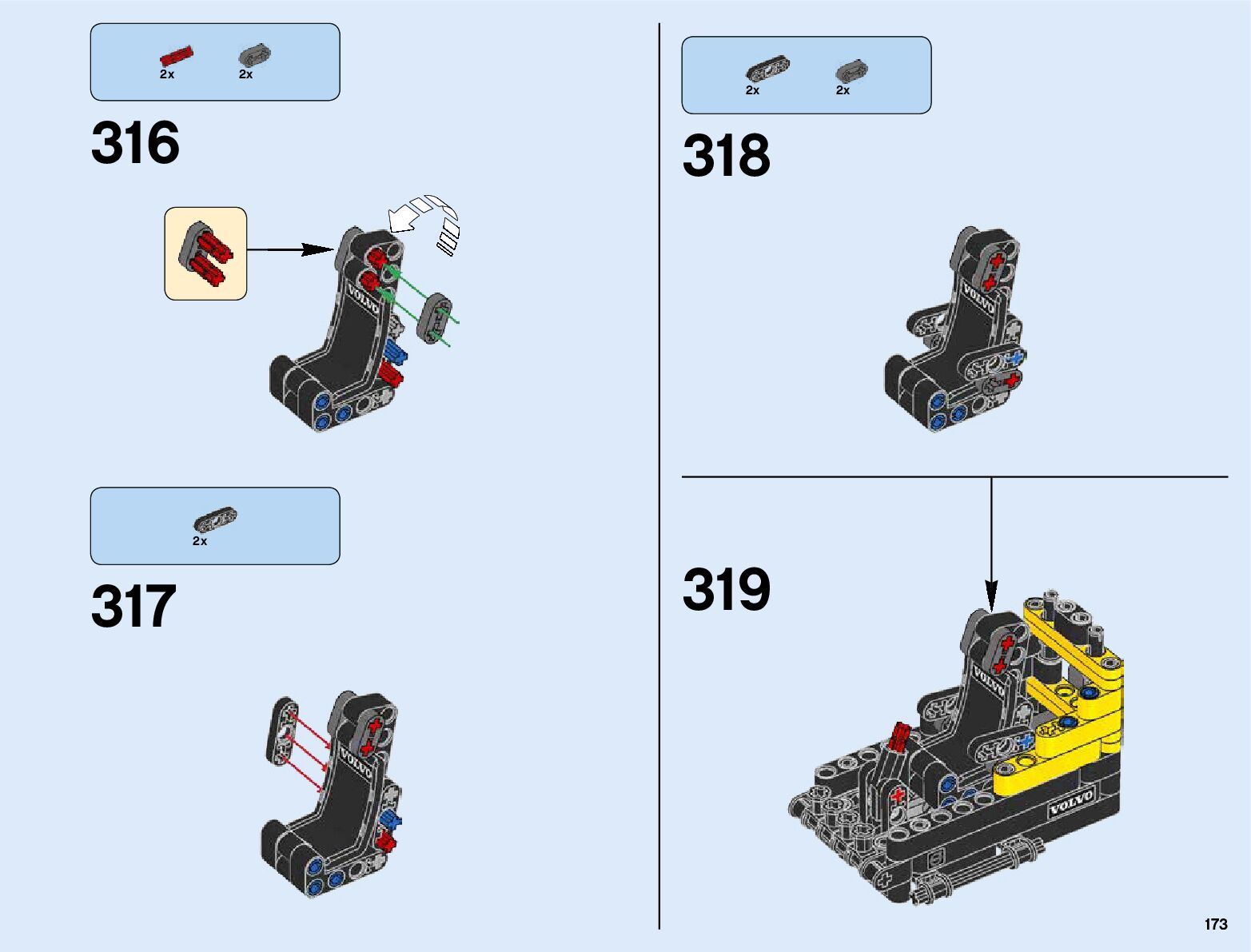 2x 2x

316

VOLVO

2x

317

VOLVO

2x 2x

318

VOLVO

319

VOLVO

VOLVO

173