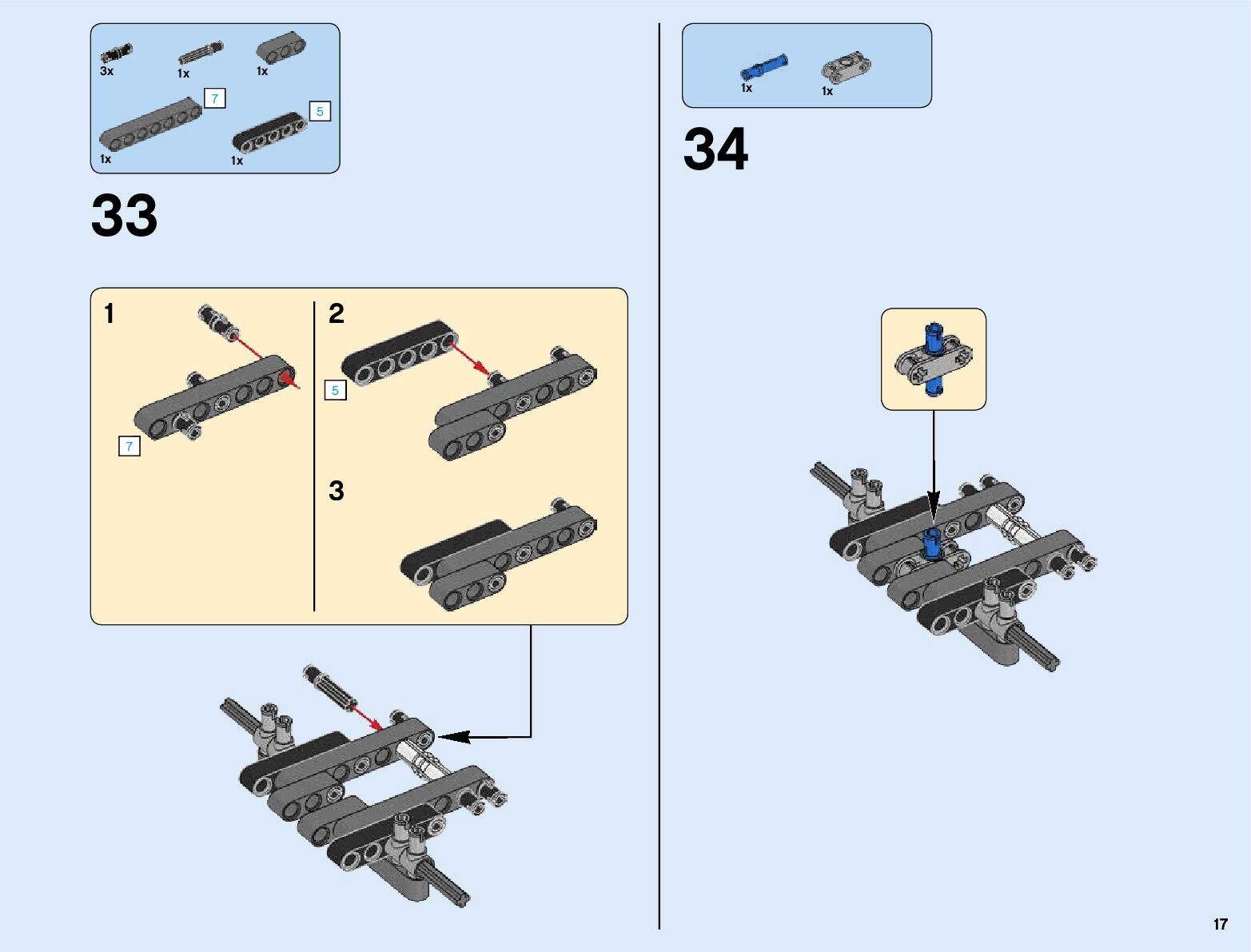 3x
1x
1x
7
5
1x
1x

33

1
7
2
5
3

1x
1x

34

17