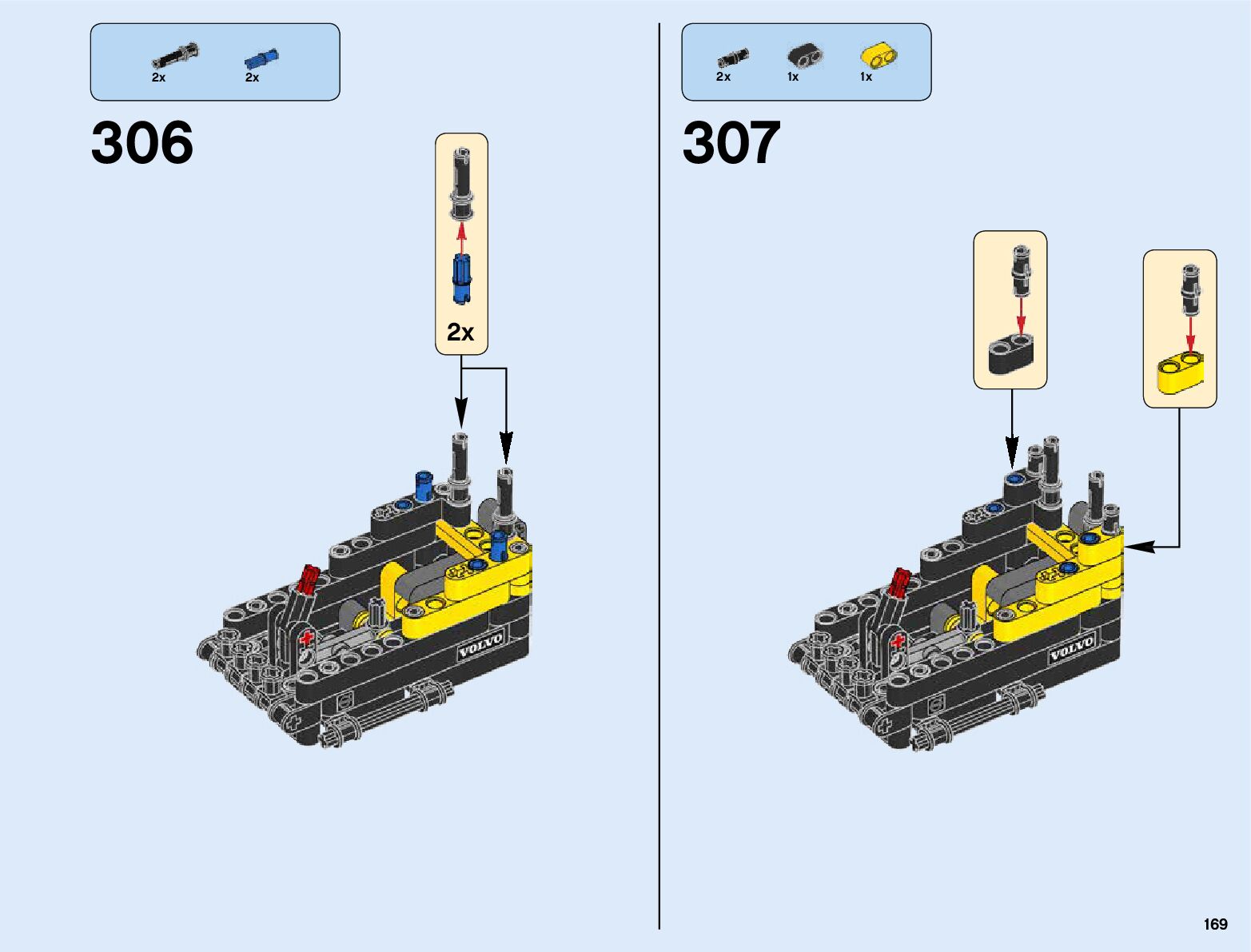 2x 2x

306

2x

VOLVO

2x 1x 1x

307

VOLVO

169