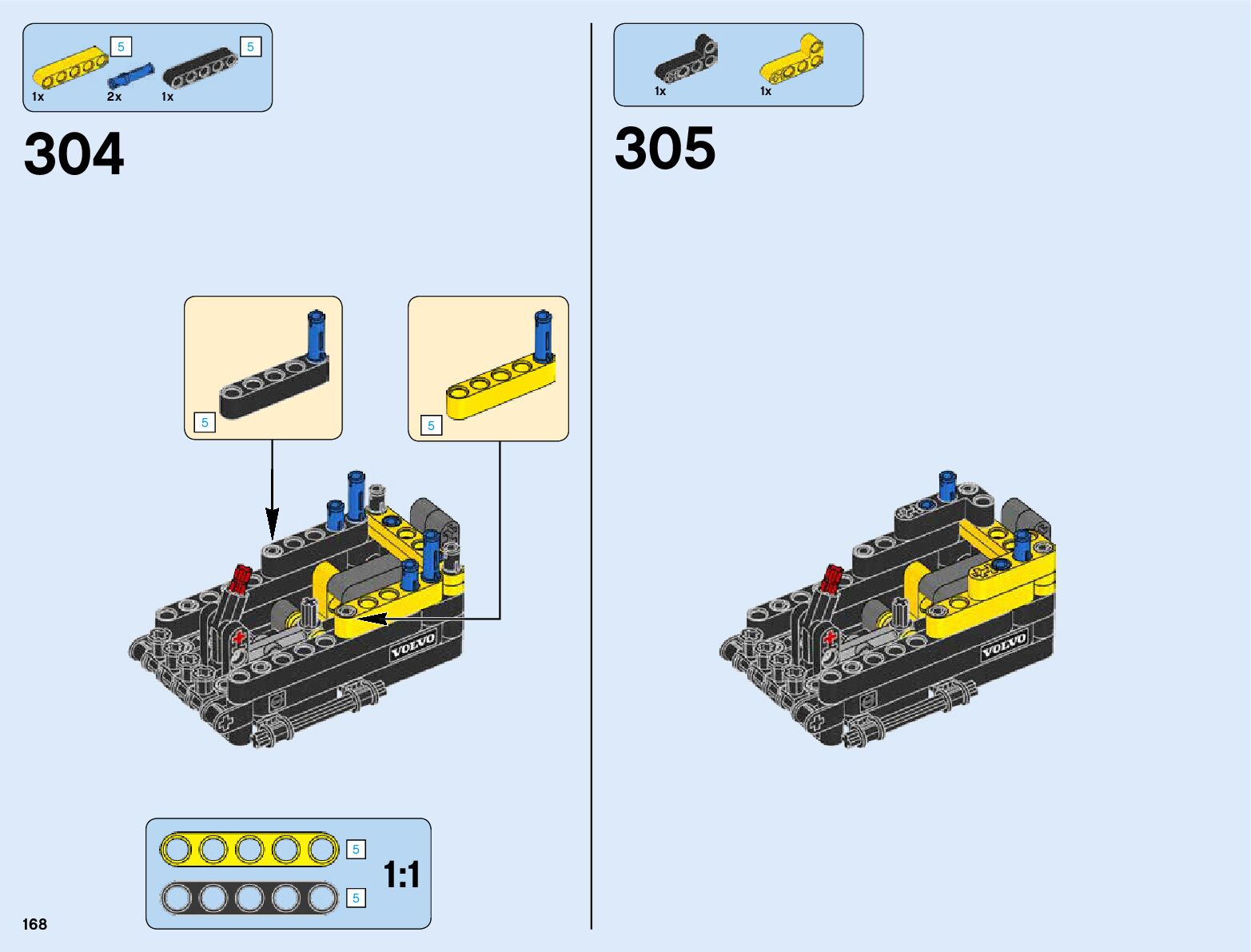 5
5
1x
2x
1x

304

5

5

VOLVO

5
5
1:1

168

1x
1x

305

VOLVO