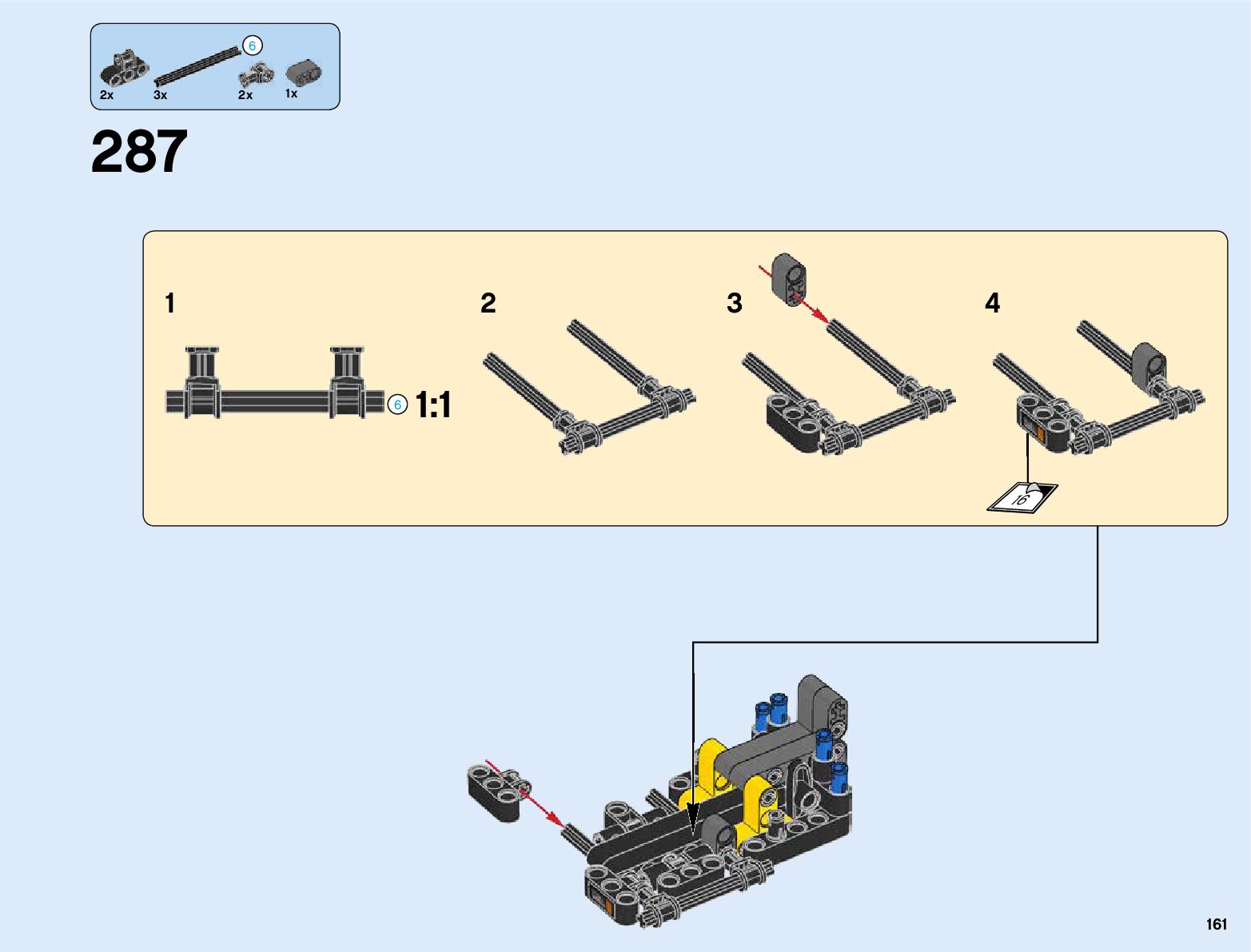 6
2x 3x 2x 1x

287

1
6 1:1

2

3

4

16

161