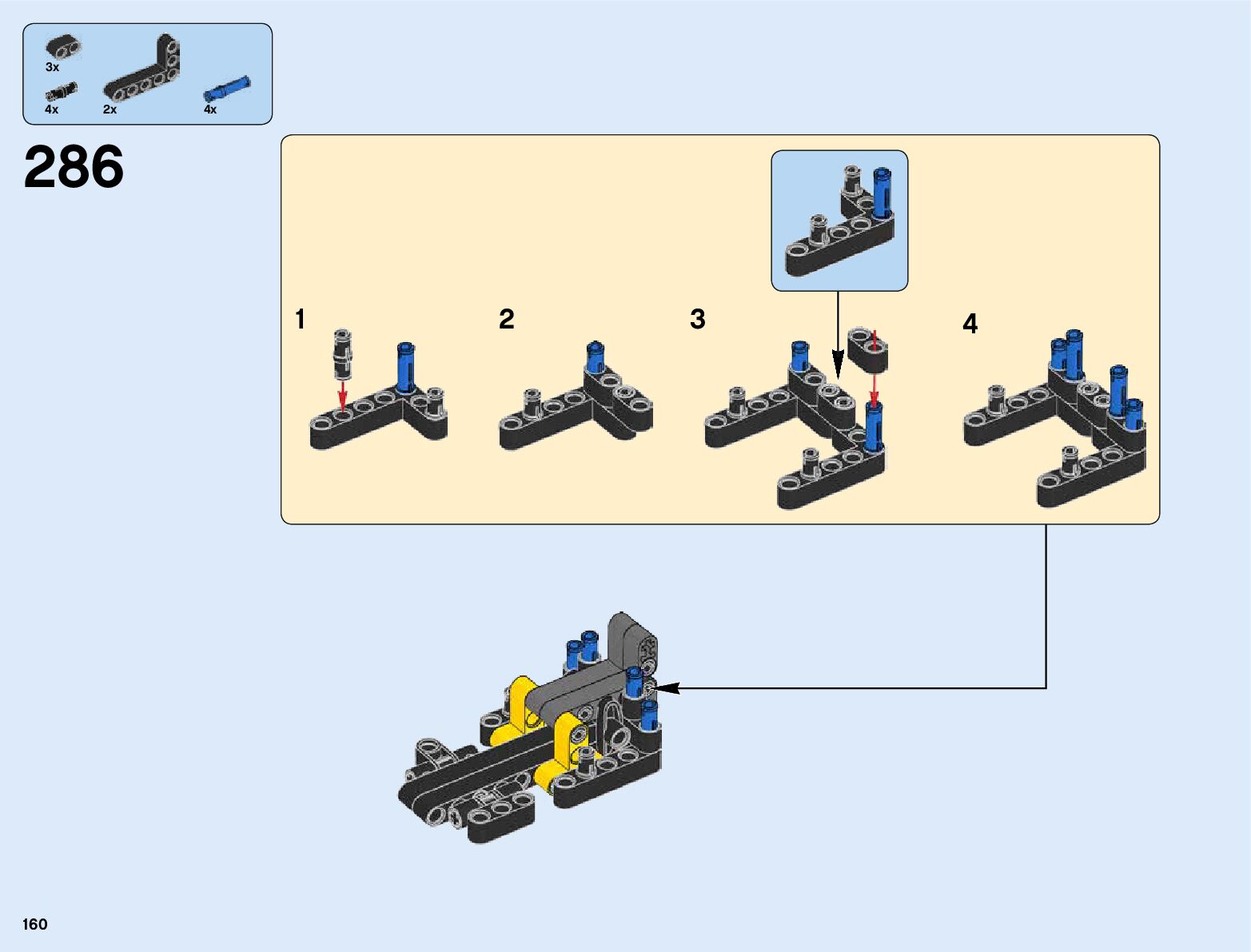 3x
4x
2x
4x

286

1
2
3
4

160